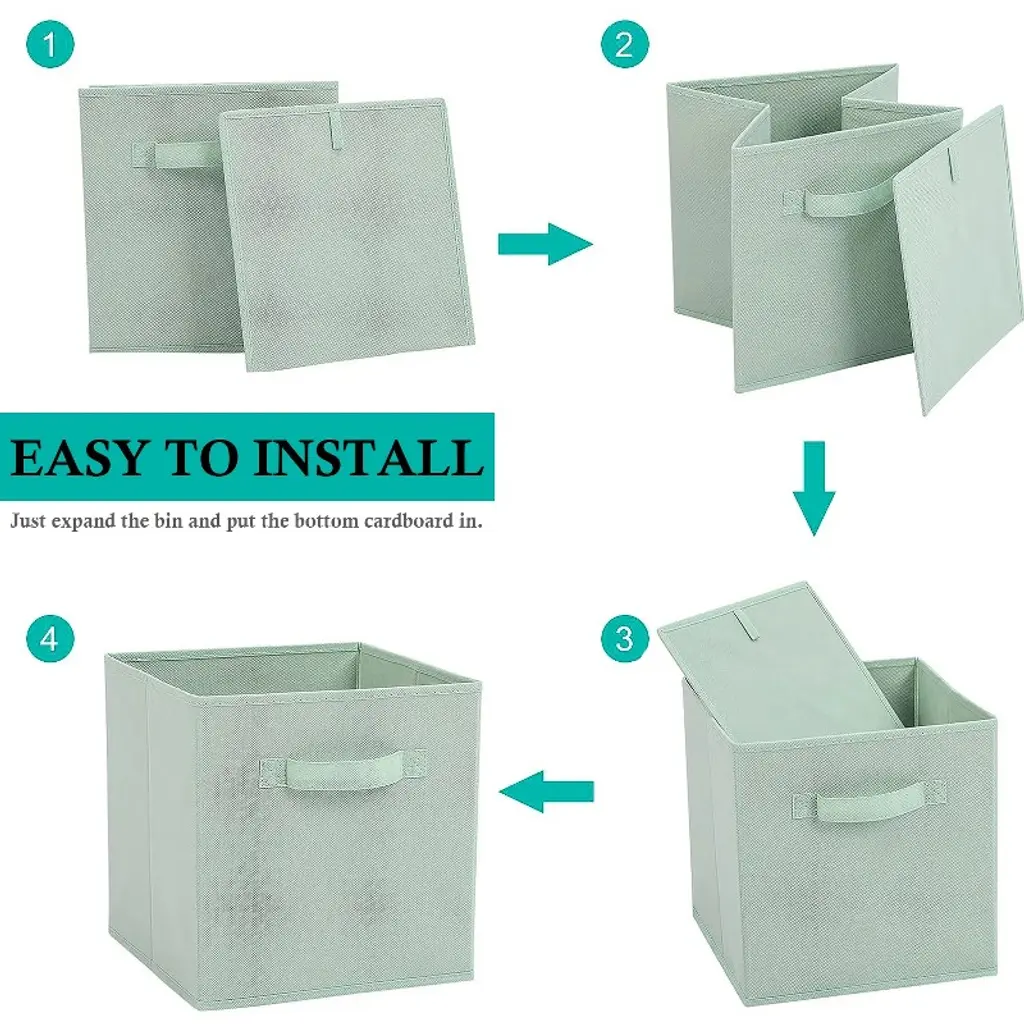 1

2

EASY TO INSTALL

Just expand the bin and put the bottom cardboard in.

4

3