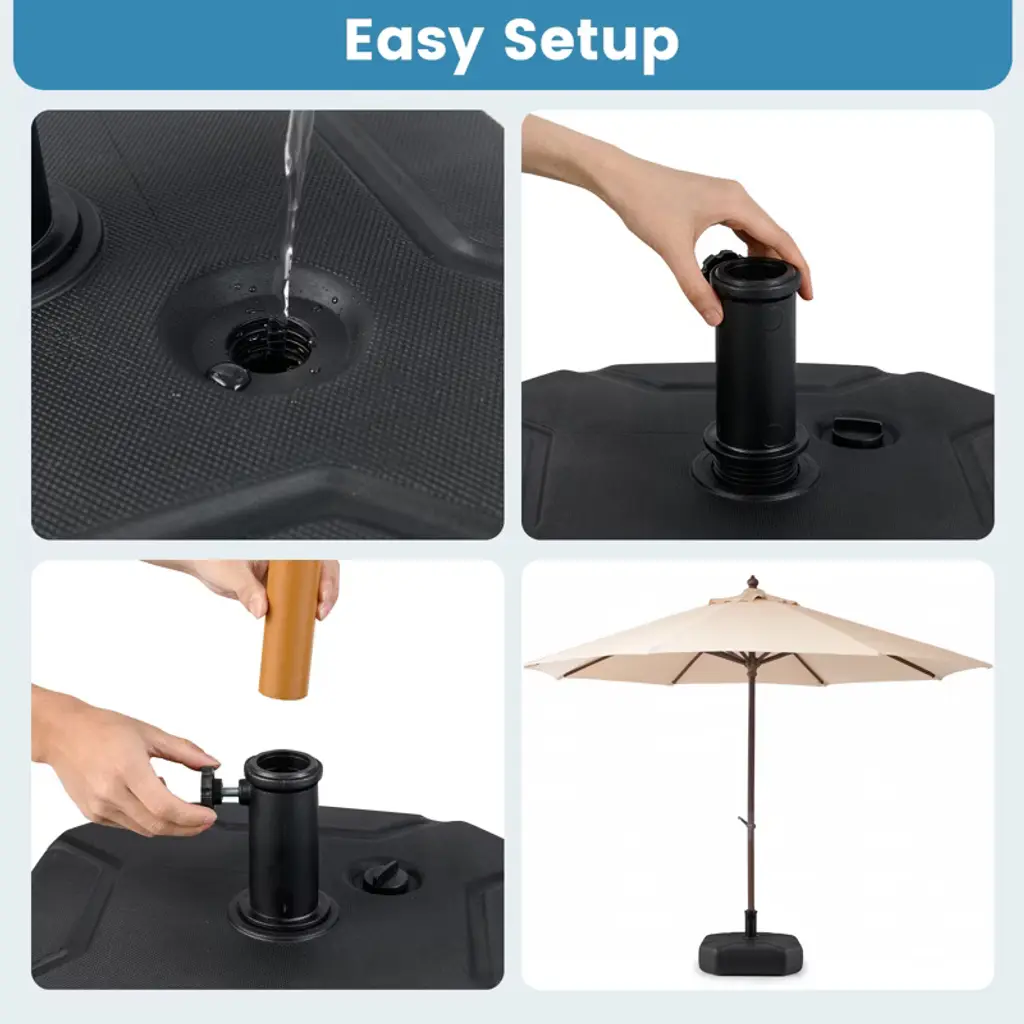 Easy Setup