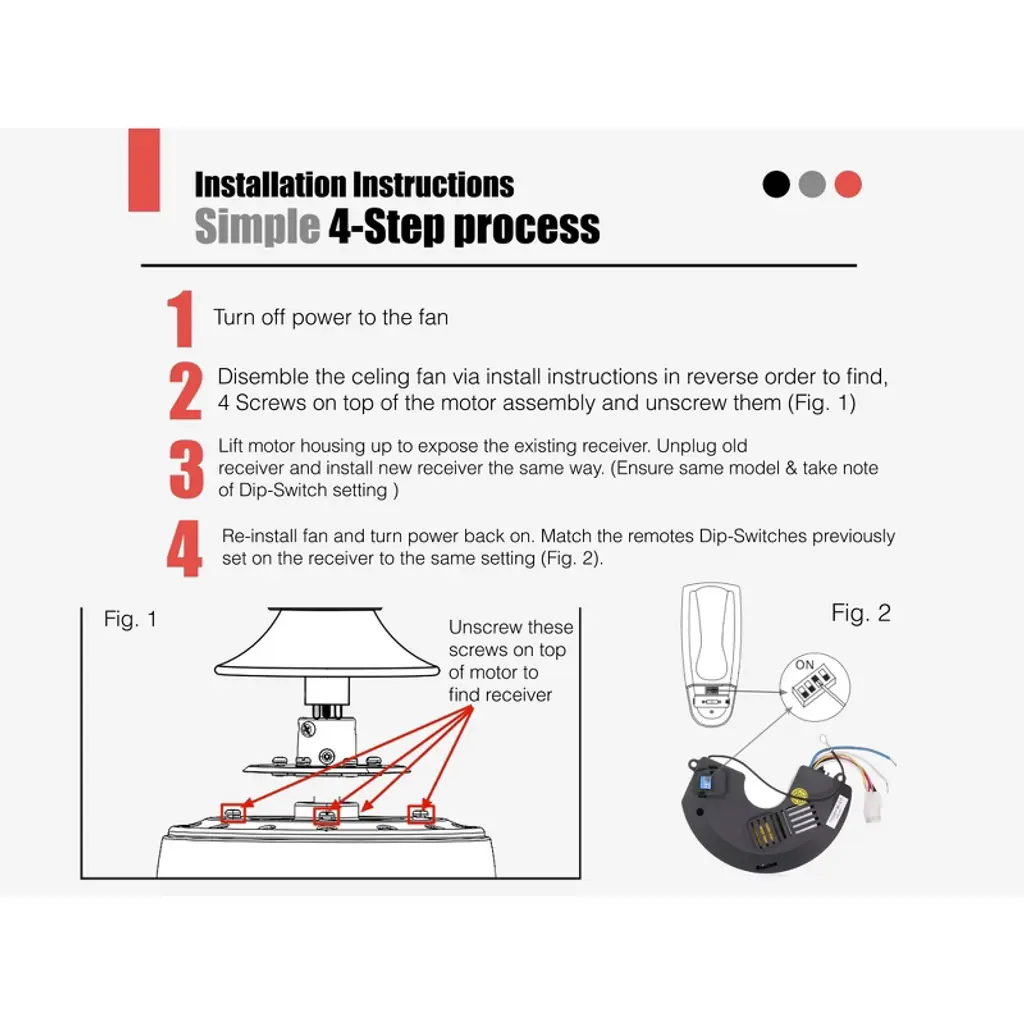 Installation Instructions
Simple 4-Step process

1 Turn off power to the fan

2 Disemble the celing fan via install instructions in reverse order to find, 4 Screws on top of the motor assembly and unscrew them (Fig. 1)

3 Lift motor housing up to expose the existing receiver. Unplug old receiver and install new receiver the same way. (Ensure same model & take note of Dip-Switch setting )

4 Re-install fan and turn power back on. Match the remotes Dip-Switches previously set on the receiver to the same setting (Fig. 2).

Fig. 1

Unscrew these screws on top of motor to find receiver

Fig. 2

ON