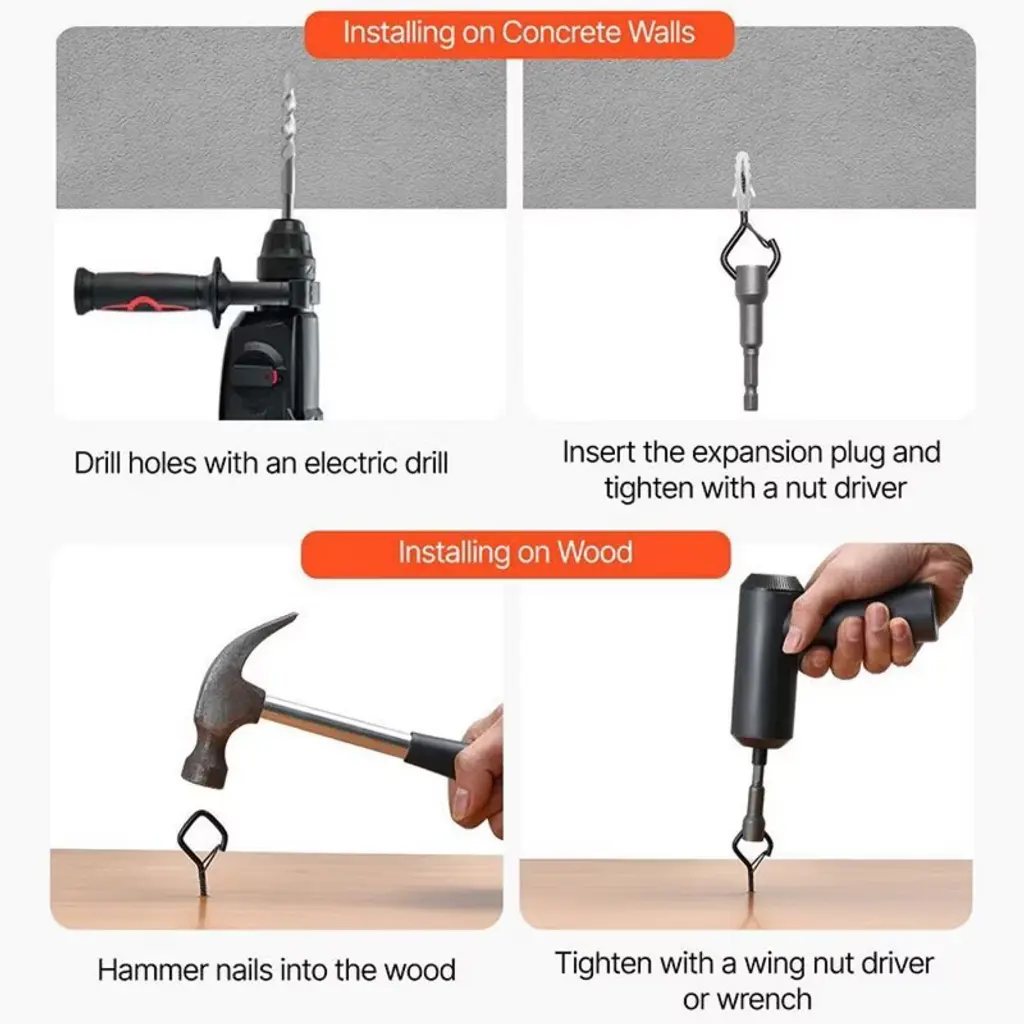 Installing on Concrete Walls

Drill holes with an electric drill

Insert the expansion plug and tighten with a nut driver

Installing on Wood

Hammer nails into the wood

Tighten with a wing nut driver or wrench