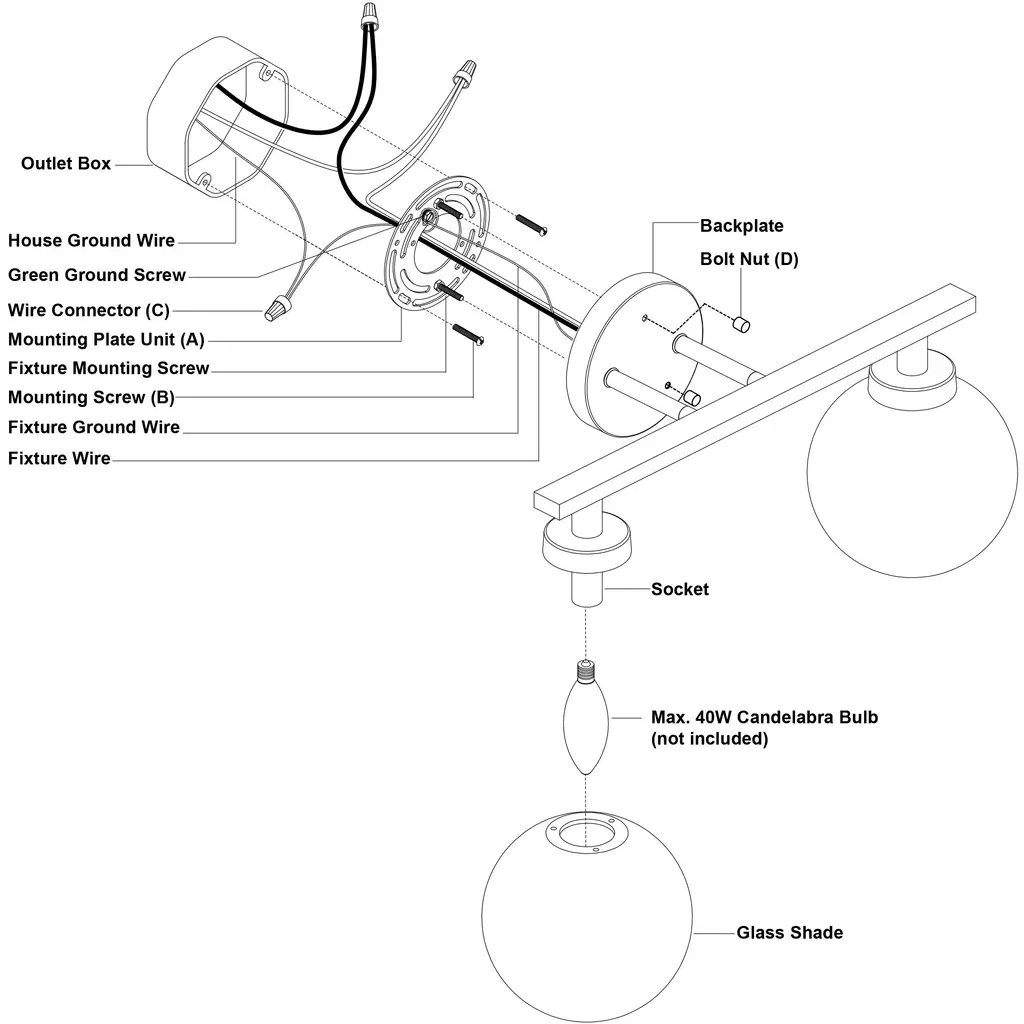 Outlet Box
House Ground Wire
Green Ground Screw
Wire Connector (C)
Mounting Plate Unit (A)
Fixture Mounting Screw
Mounting Screw (B)
Fixture Ground Wire
Fixture Wire
Backplate
Bolt Nut (D)
Socket
Max. 40W Candelabra Bulb
(not included)
Glass Shade