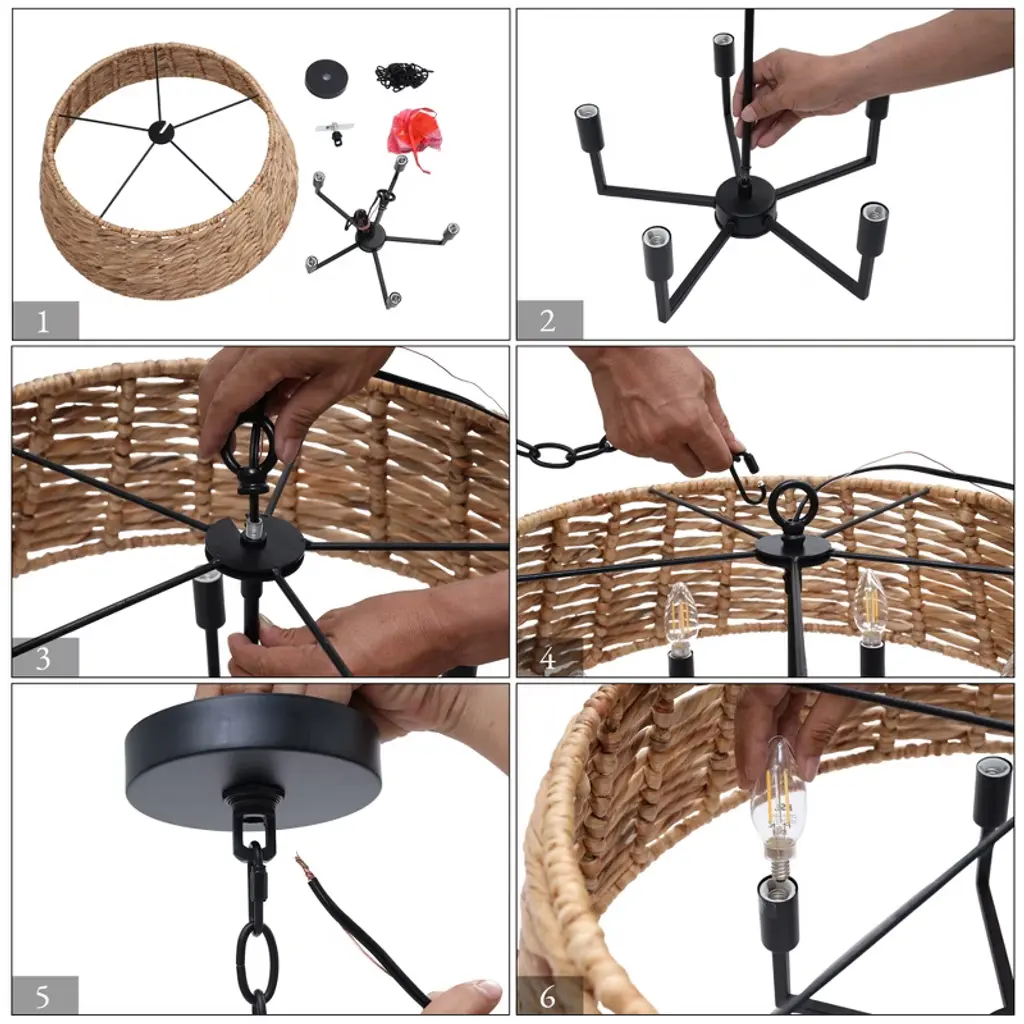 1

2

3

4

5

6