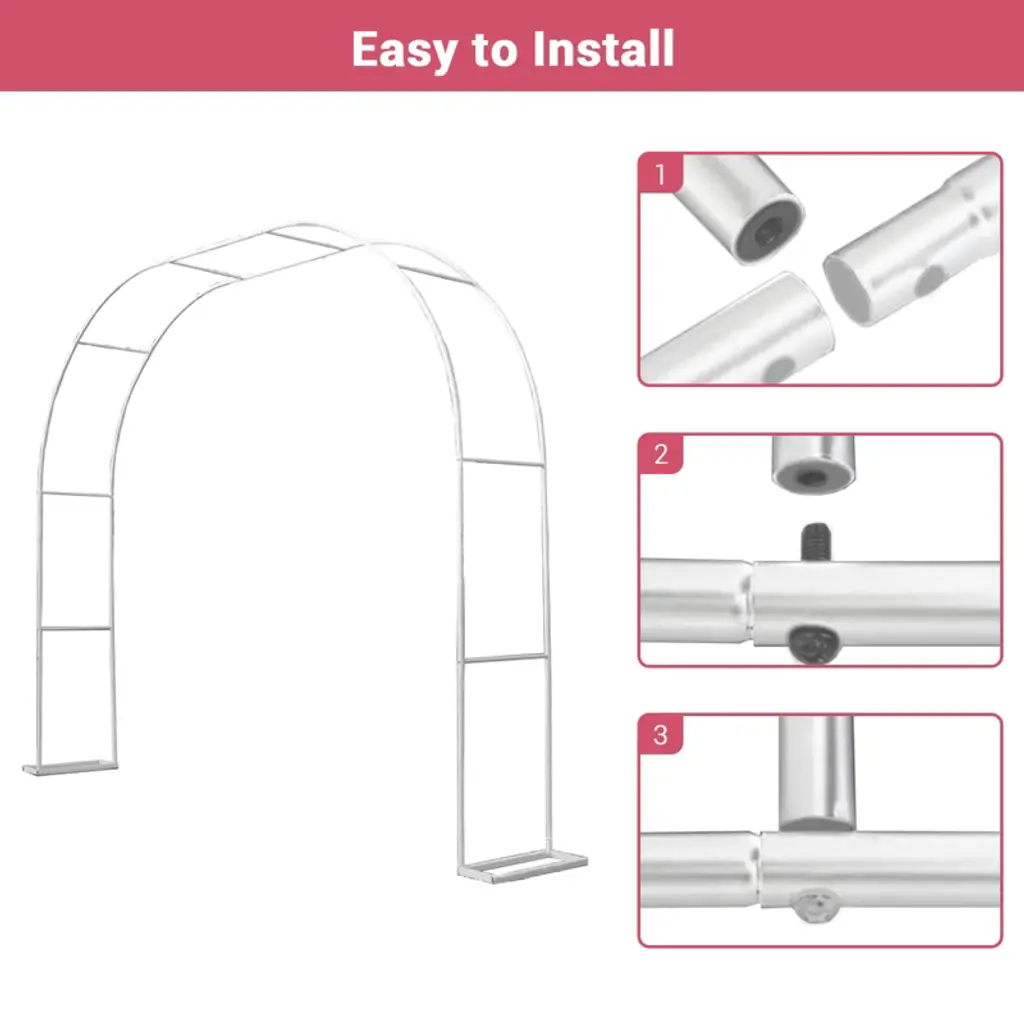 Easy to Install

1

2

3