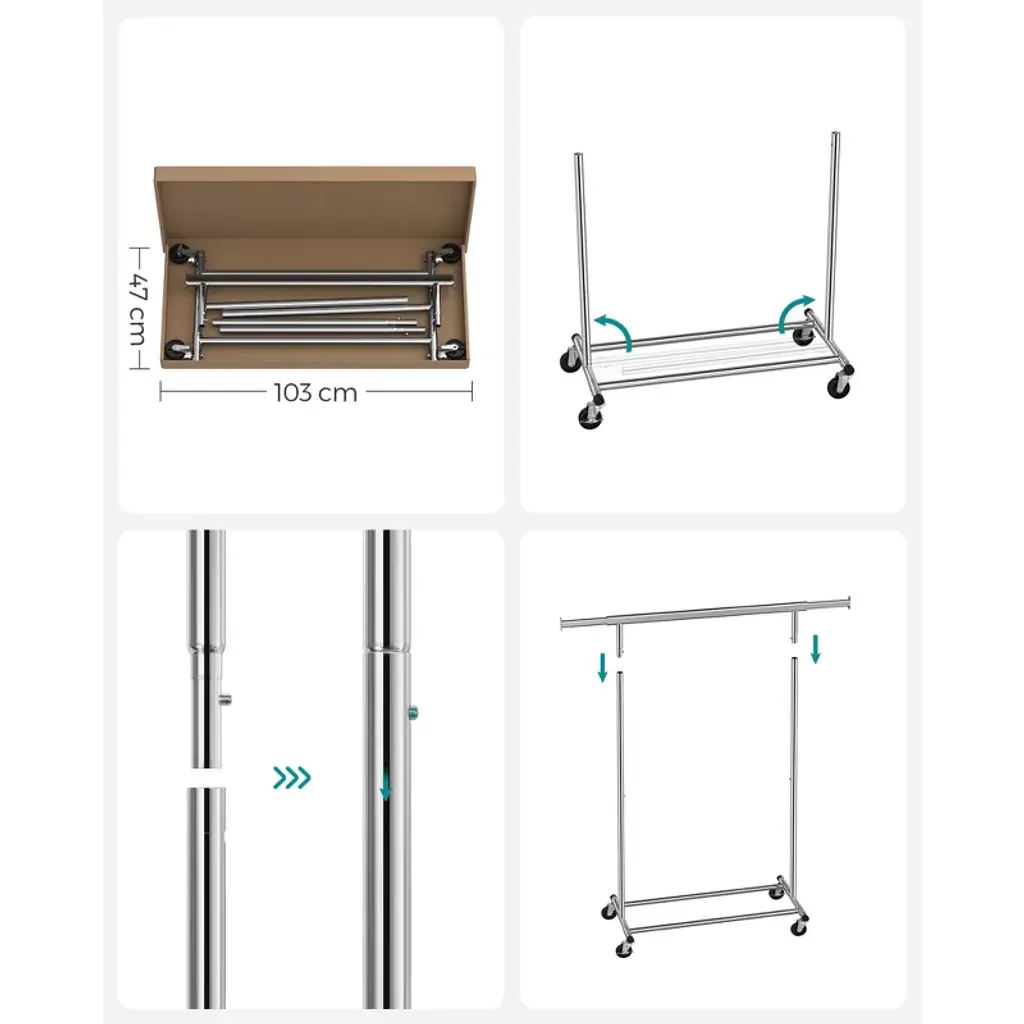 47 cm
103 cm