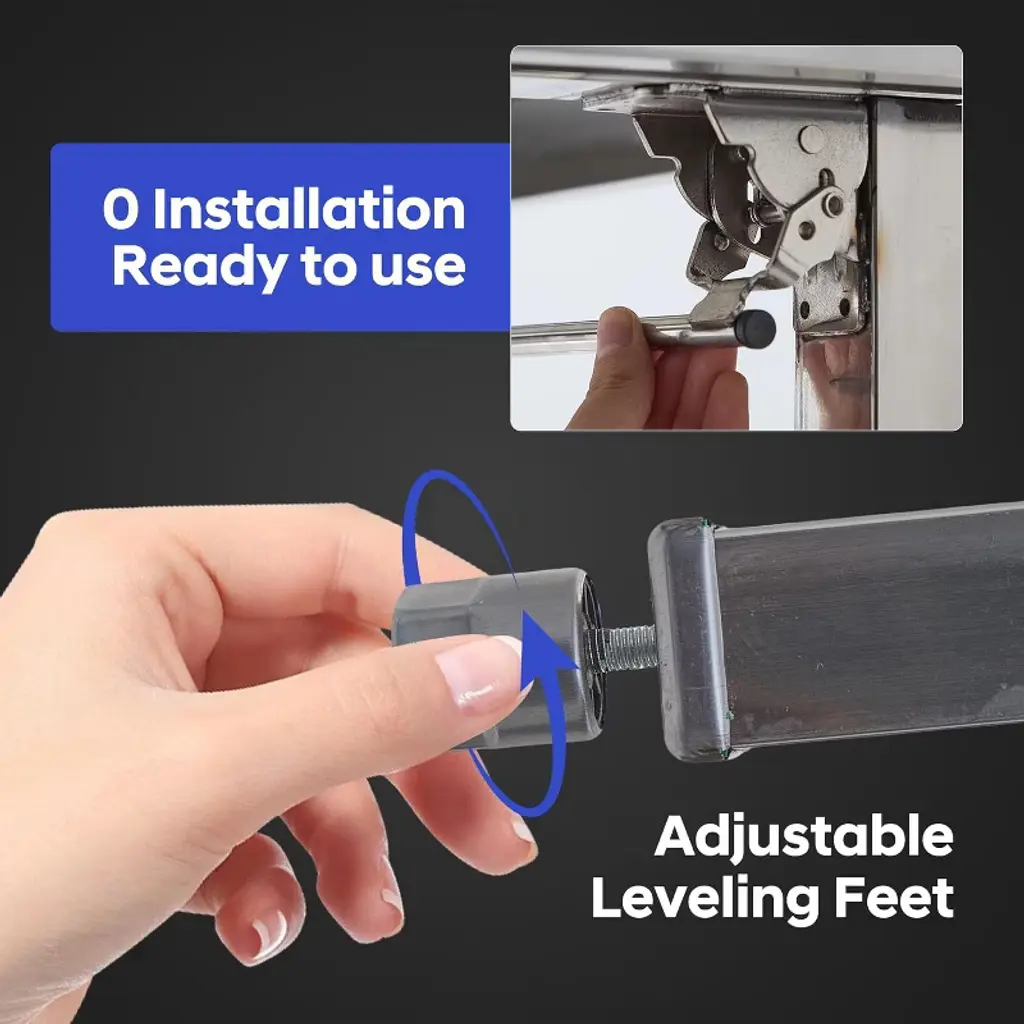 0 Installation
Ready to use

Adjustable
Leveling Feet