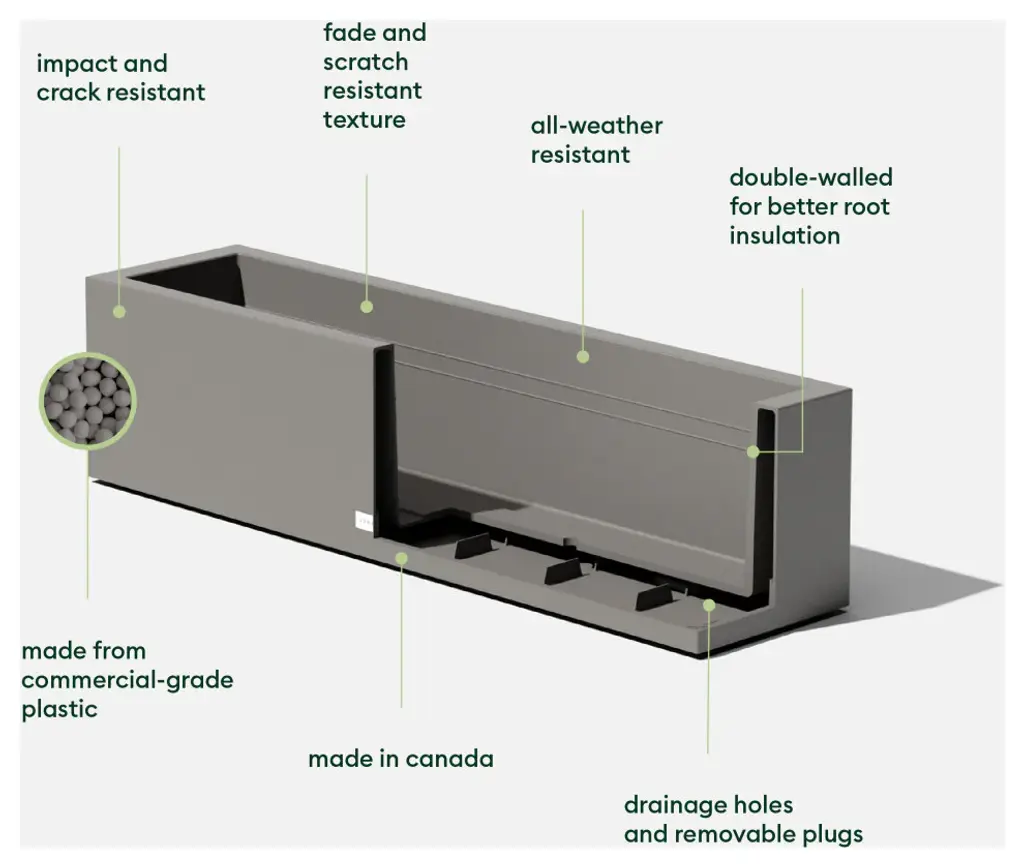 impact and crack resistant

fade and scratch resistant texture

all-weather resistant

double-walled for better root insulation

made from commercial-grade plastic

made in canada

drainage holes and removable plugs