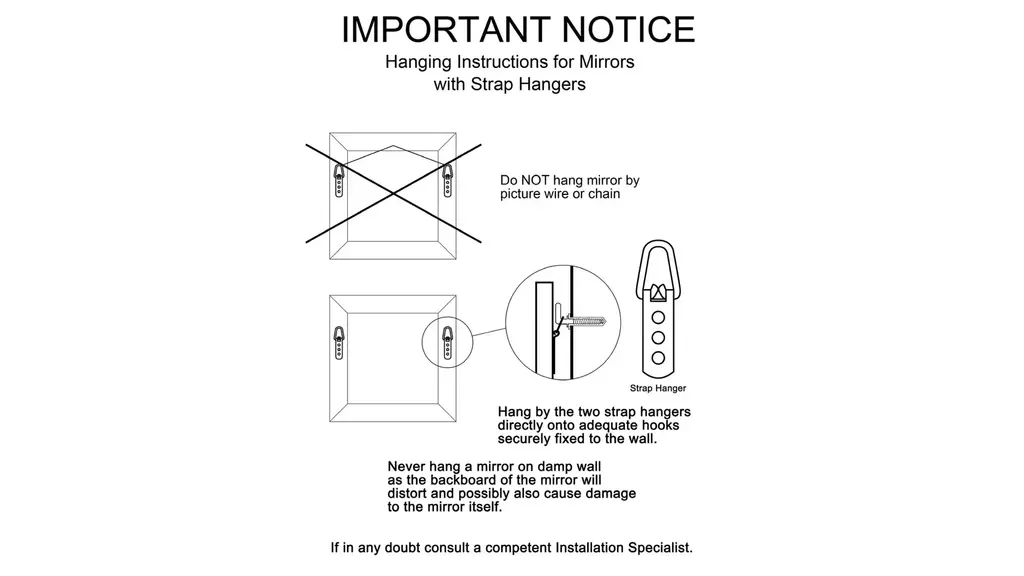 IMPORTANT NOTICE
Hanging Instructions for Mirrors with Strap Hangers

Do NOT hang mirror by picture wire or chain

Strap Hanger

Hang by the two strap hangers directly onto adequate hooks securely fixed to the wall.

Never hang a mirror on damp wall as the backboard of the mirror will distort and possibly also cause damage to the mirror itself.

If in any doubt consult a competent Installation Specialist.