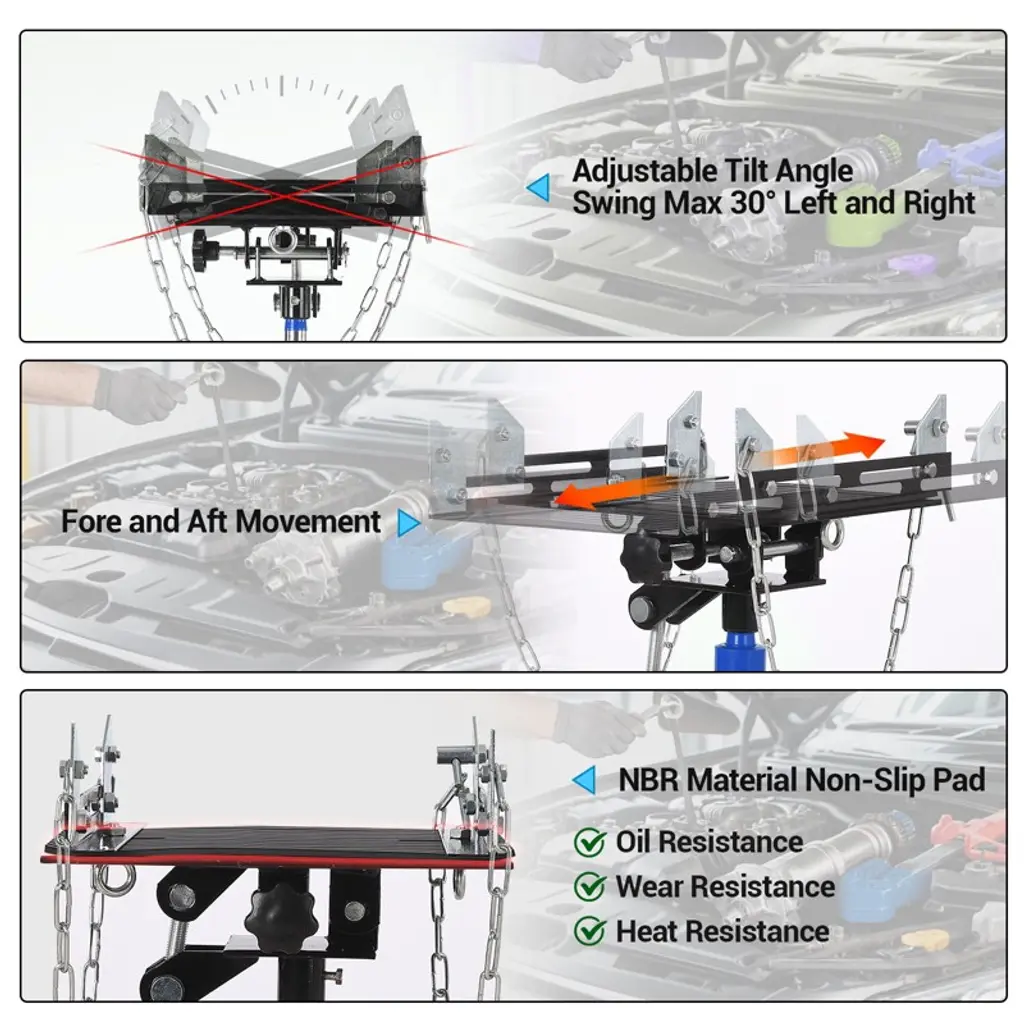 Adjustable Tilt Angle
Swing Max 30° Left and Right

Fore and Aft Movement

NBR Material Non-Slip Pad

Oil Resistance

Wear Resistance

Heat Resistance