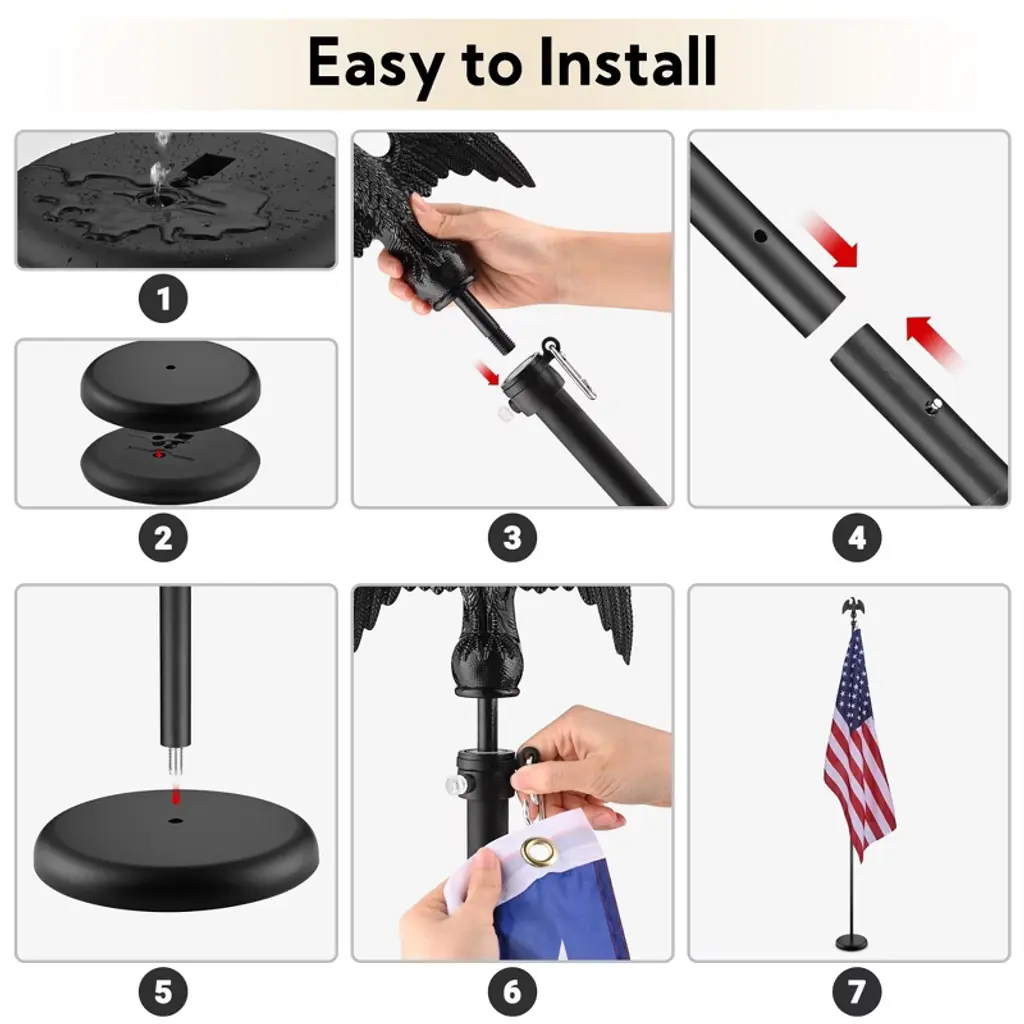 Easy to Install

1

2

3

4

5

6

7