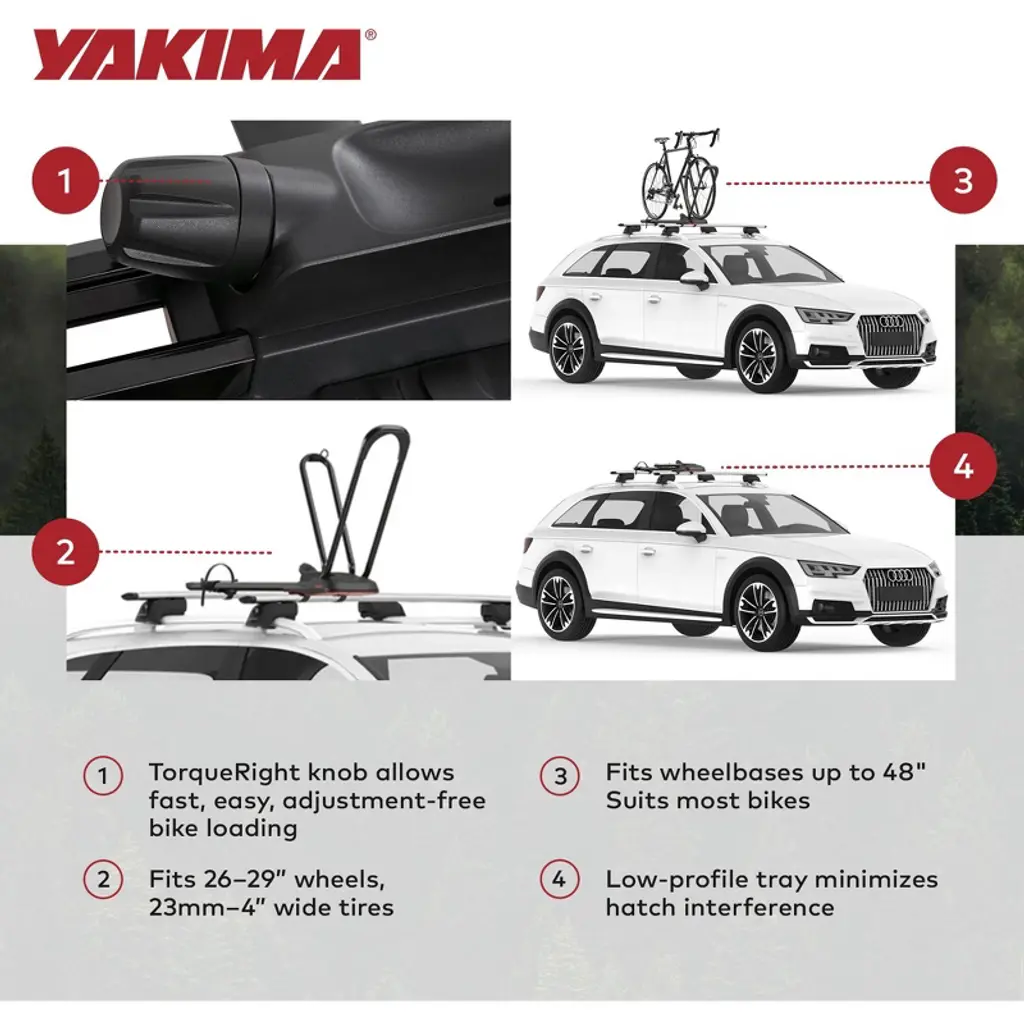 YAKIMA®

1

3

2

4

1 TorqueRight knob allows fast, easy, adjustment-free bike loading

2 Fits 26–29" wheels, 23mm–4" wide tires

3 Fits wheelbases up to 48" Suits most bikes

4 Low-profile tray minimizes hatch interference