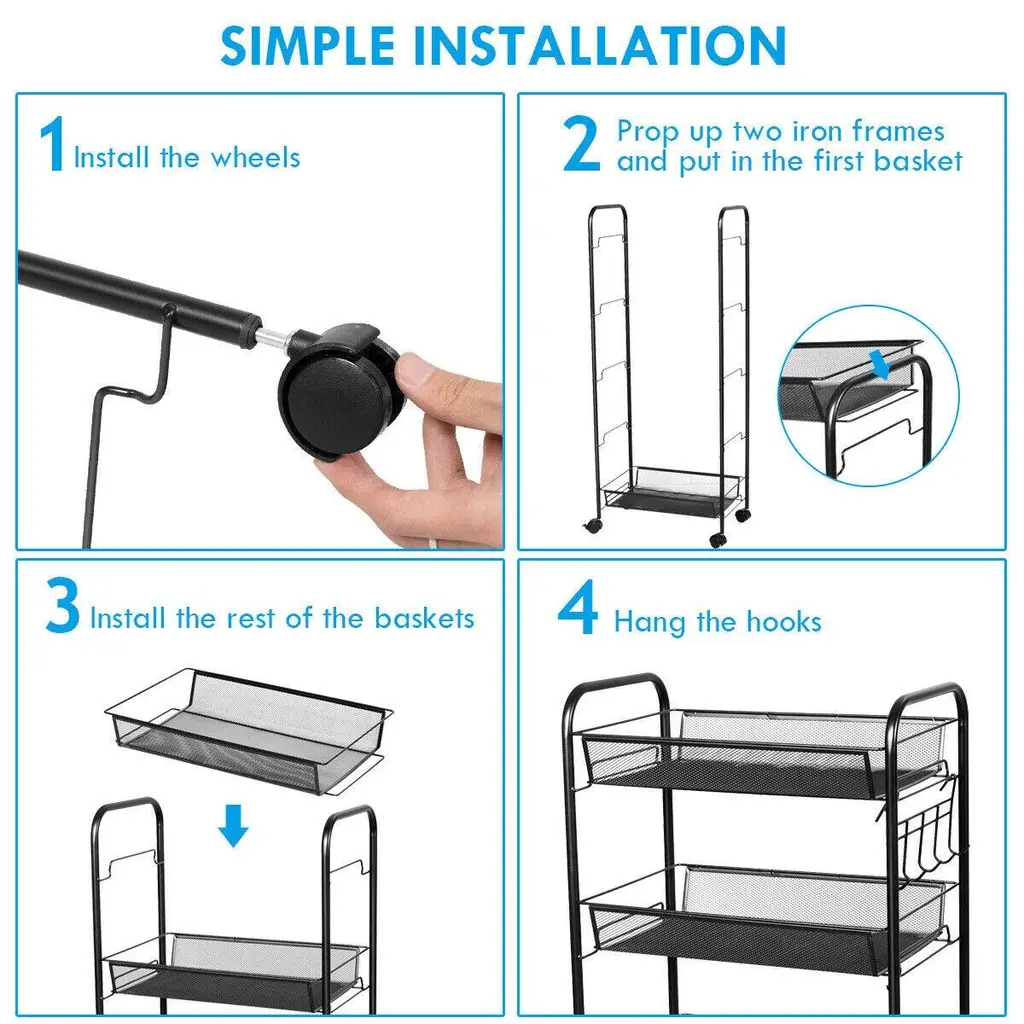 SIMPLE INSTALLATION

1 Install the wheels

2 Prop up two iron frames and put in the first basket

3 Install the rest of the baskets

4 Hang the hooks