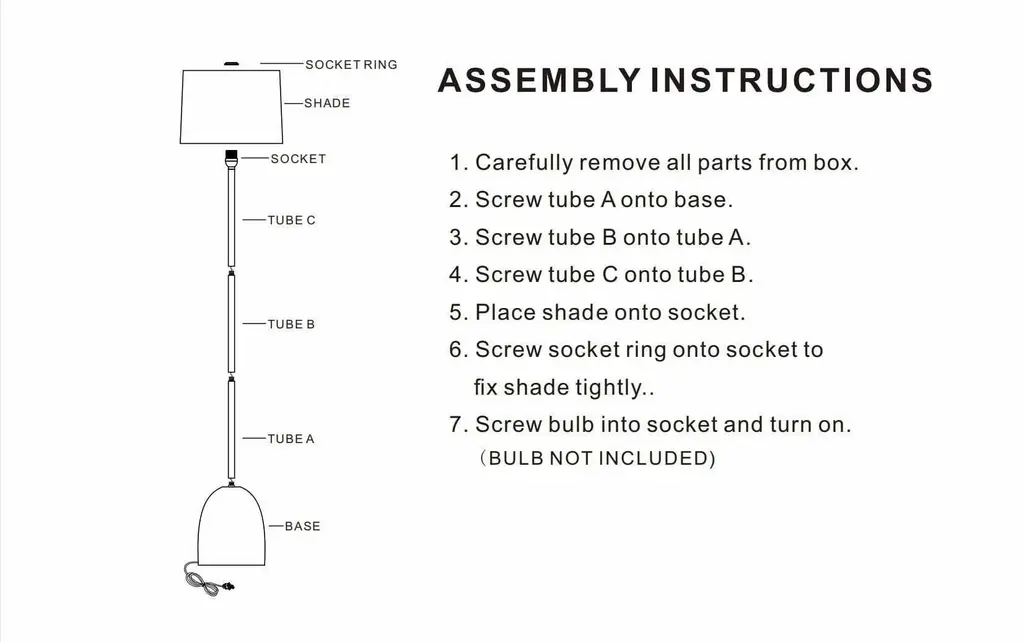 SOCKET RING
SHADE
SOCKET
TUBE C
TUBE B
TUBE A
BASE

ASSEMBLY INSTRUCTIONS

1. Carefully remove all parts from box.
2. Screw tube A onto base.
3. Screw tube B onto tube A.
4. Screw tube C onto tube B.
5. Place shade onto socket.
6. Screw socket ring onto socket to fix shade tightly..
7. Screw bulb into socket and turn on.
（BULB NOT INCLUDED)