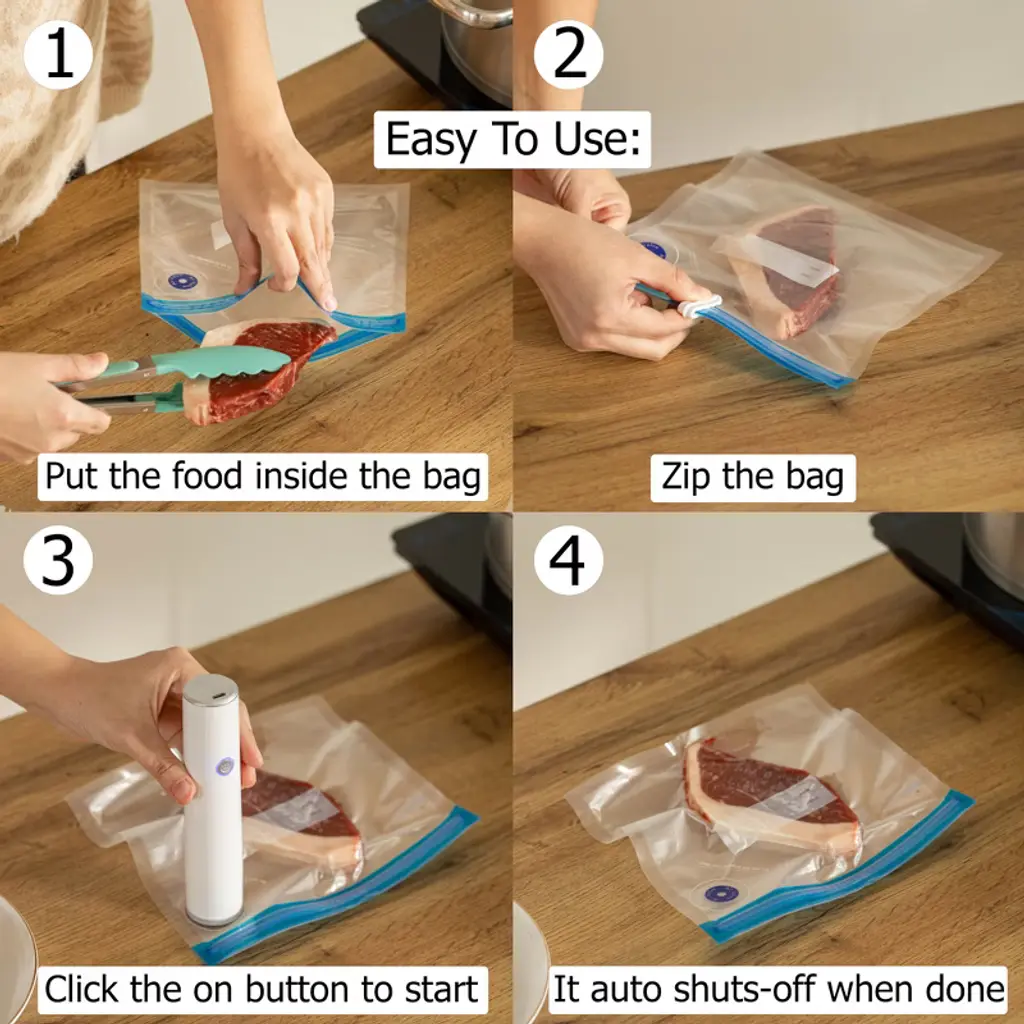 Easy To Use:

1

Put the food inside the bag

2

Zip the bag

3

Click the on button to start

4

It auto shuts-off when done