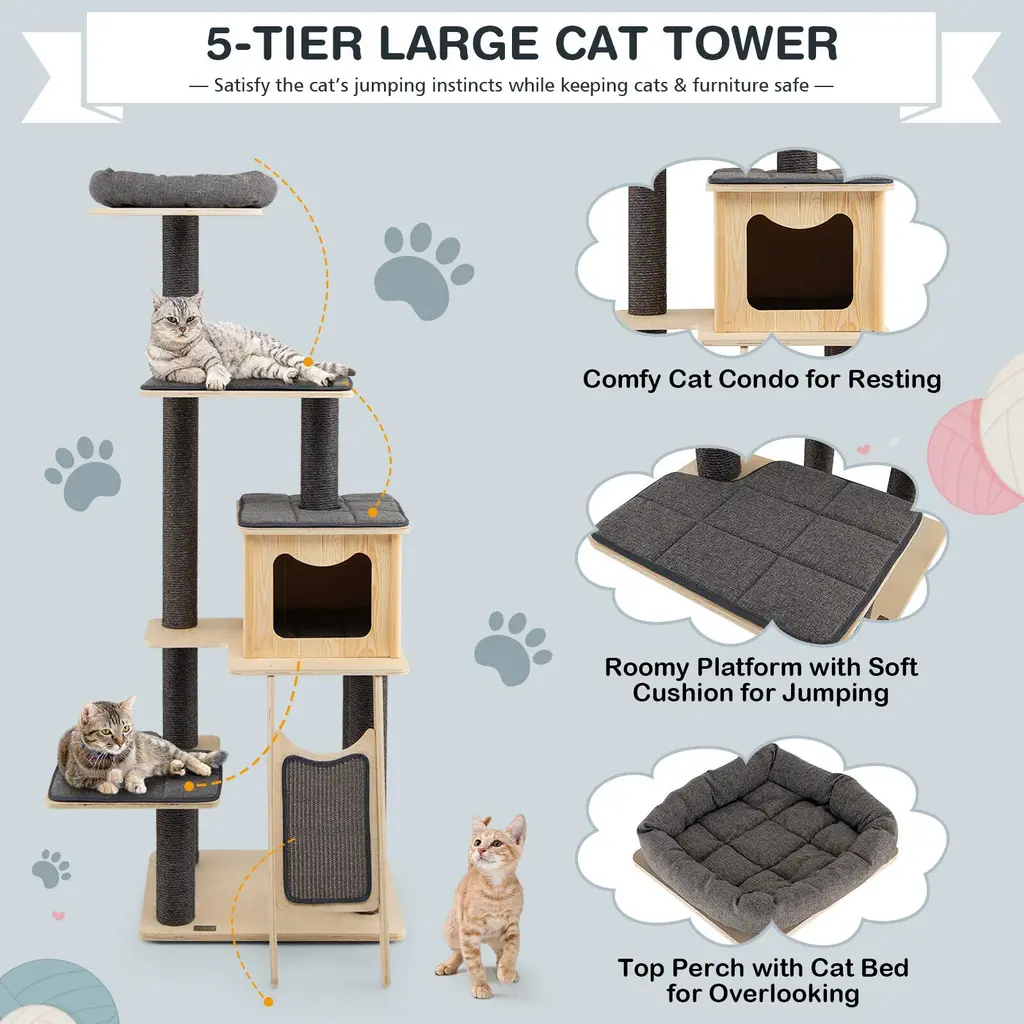 5-TIER LARGE CAT TOWER

— Satisfy the cat's jumping instincts while keeping cats & furniture safe —

Comfy Cat Condo for Resting

Roomy Platform with Soft Cushion for Jumping

Top Perch with Cat Bed for Overlooking