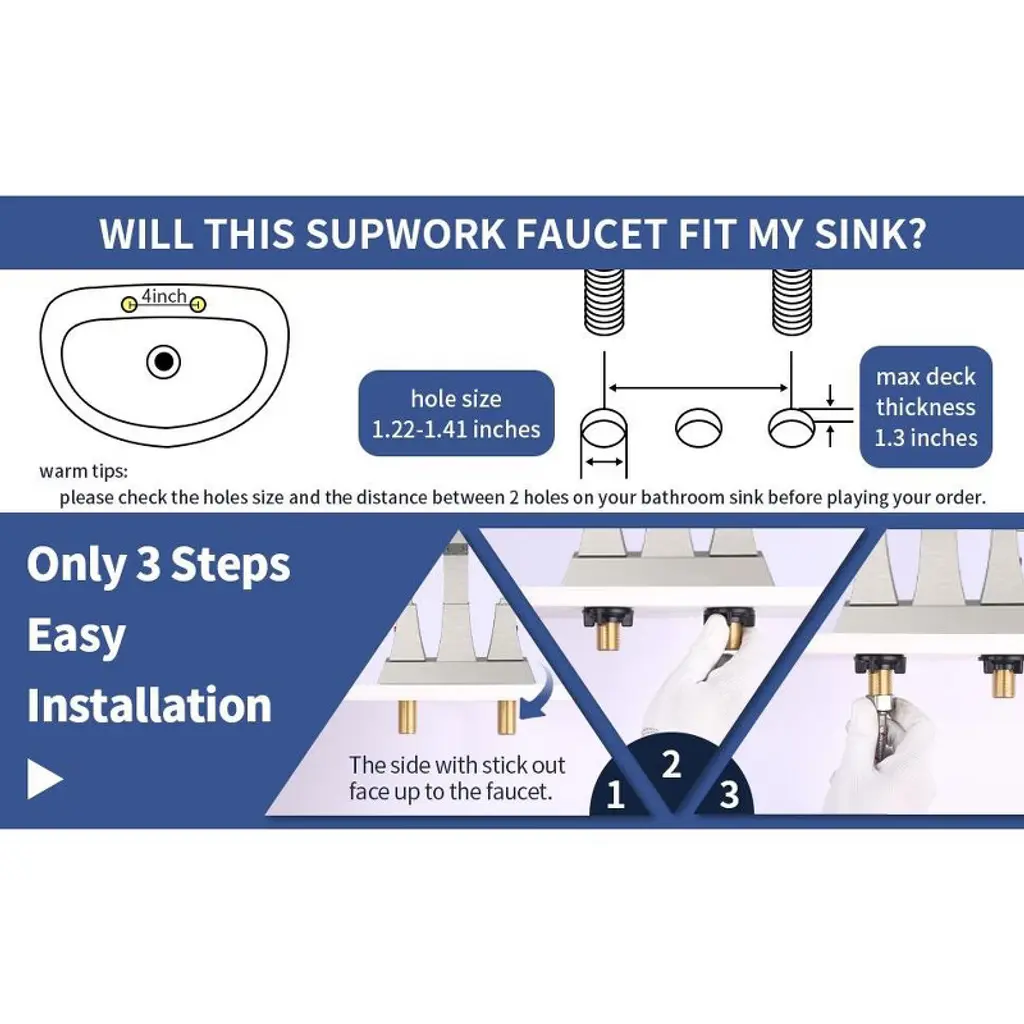 WILL THIS SUPWORK FAUCET FIT MY SINK?

4inch

hole size
1.22-1.41 inches

max deck thickness
1.3 inches

warm tips:
please check the holes size and the distance between 2 holes on your bathroom sink before playing your order.

Only 3 Steps
Easy
Installation

The side with stick out face up to the faucet.

1

2

3