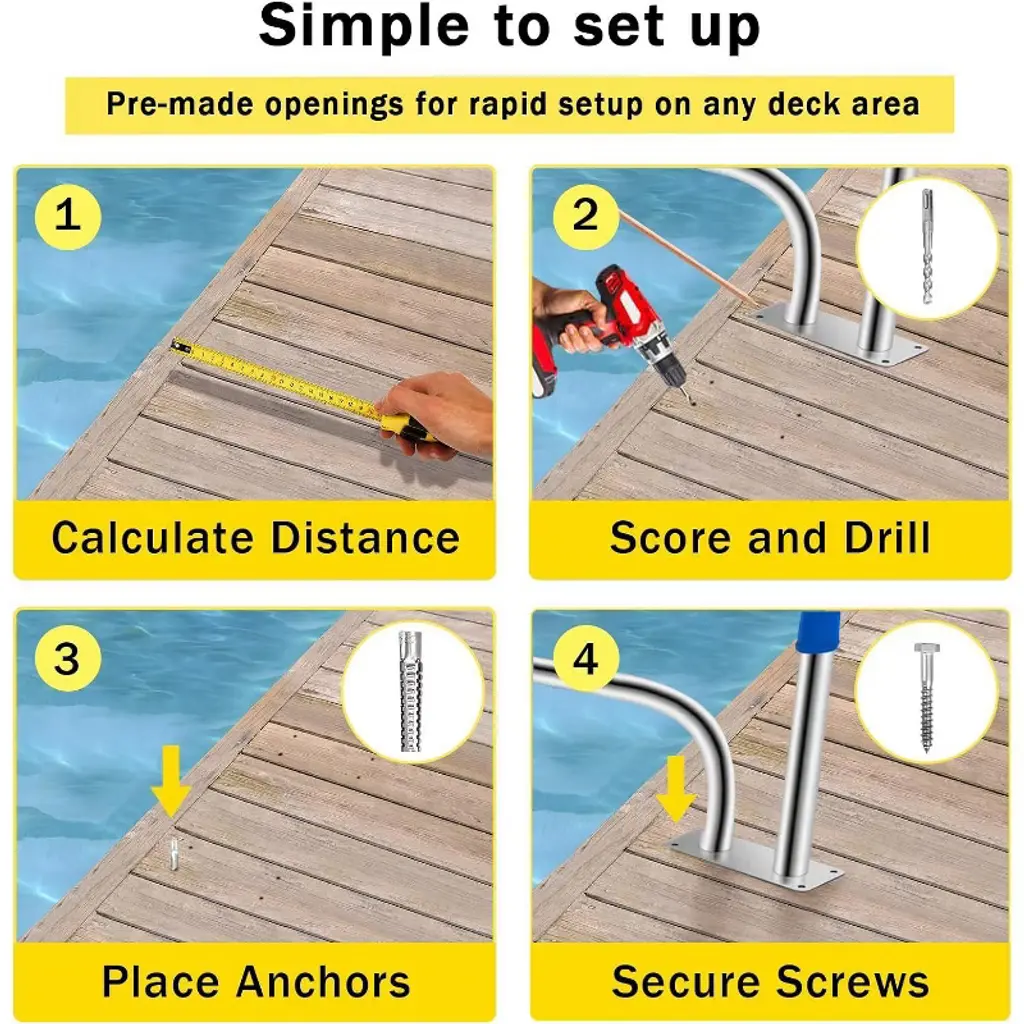 Simple to set up

Pre-made openings for rapid setup on any deck area

1

Calculate Distance

2

Score and Drill

3

Place Anchors

4

Secure Screws