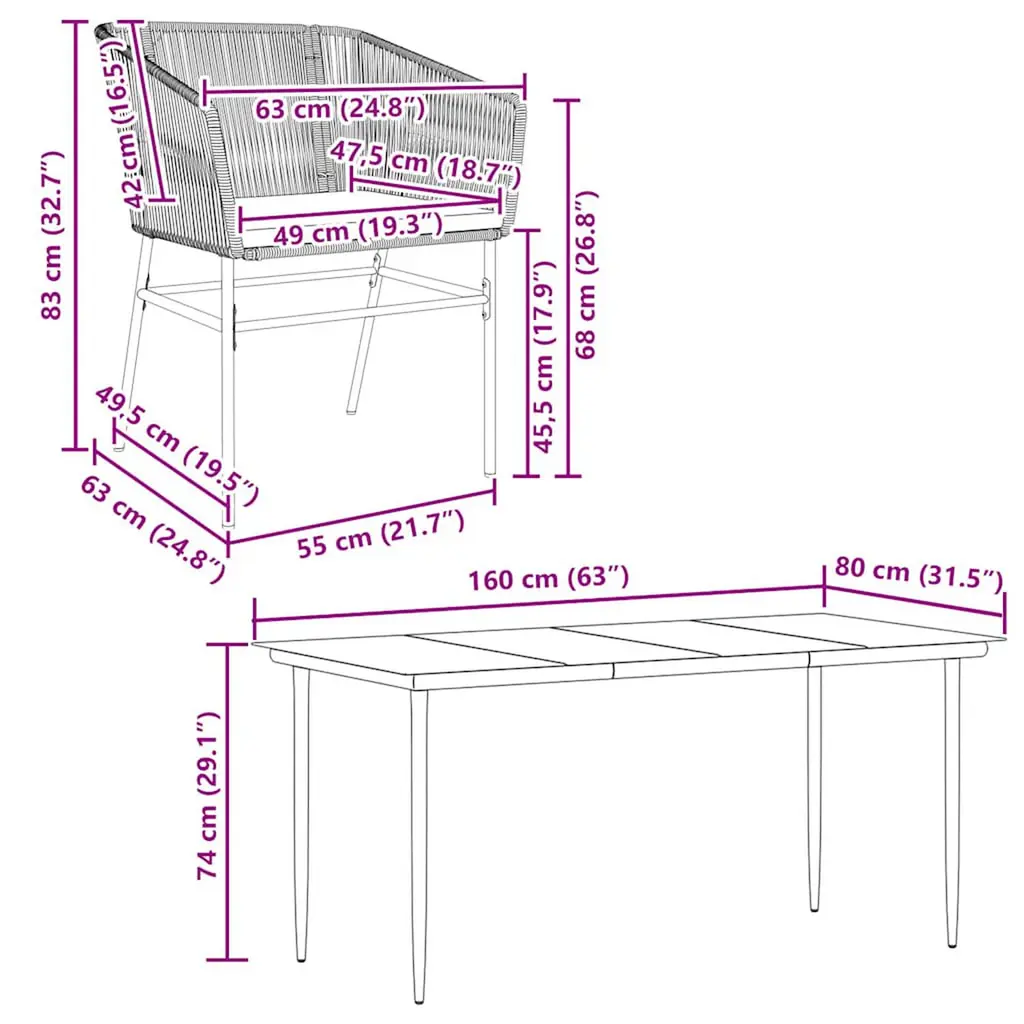 83 cm (32.7″)
42 cm (16.5″)
63 cm (24.8″)
47,5 cm (18.7″)
49 cm (19.3″)
68 cm (26.8″)
45,5 cm (17.9″)
49,5 cm (19.5″)
63 cm (24.8″)
55 cm (21.7″)
160 cm (63″)
80 cm (31.5″)
74 cm (29.1″)