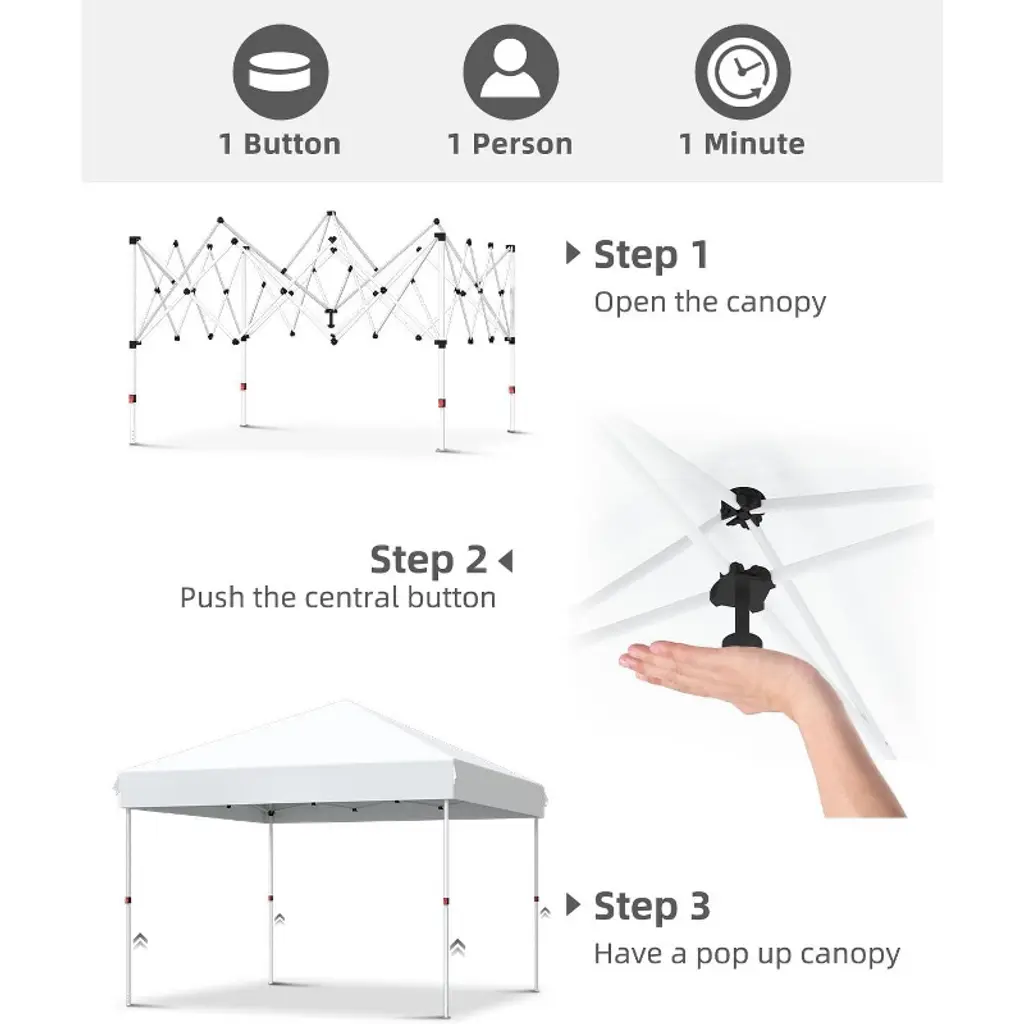 1 Button
1 Person
1 Minute

Step 1
Open the canopy

Step 2
Push the central button

Step 3
Have a pop up canopy