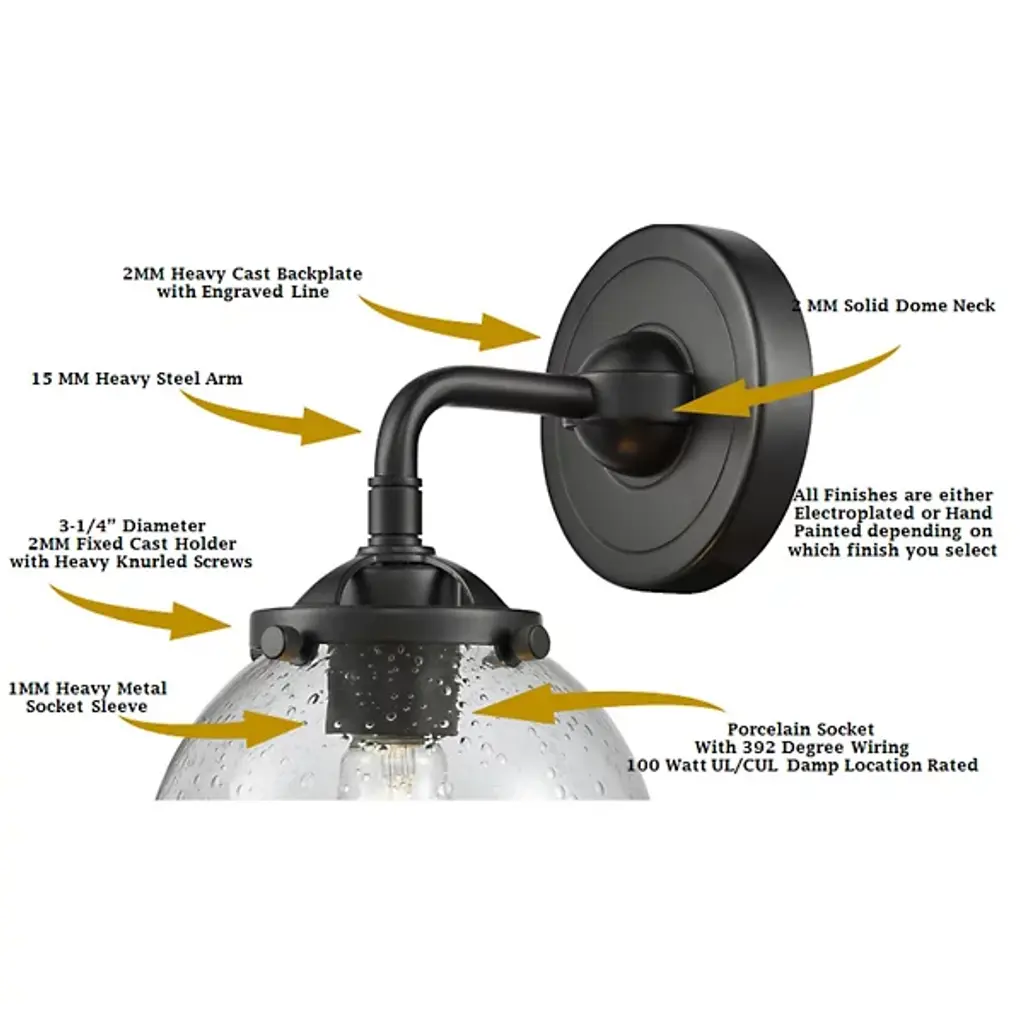 2MM Heavy Cast Backplate with Engraved Line

2 MM Solid Dome Neck

15 MM Heavy Steel Arm

All Finishes are either Electroplated or Hand Painted depending on which finish you select

3-1/4" Diameter 2MM Fixed Cast Holder with Heavy Knurled Screws

1MM Heavy Metal Socket Sleeve

Porcelain Socket With 392 Degree Wiring 100 Watt UL/CUL Damp Location Rated