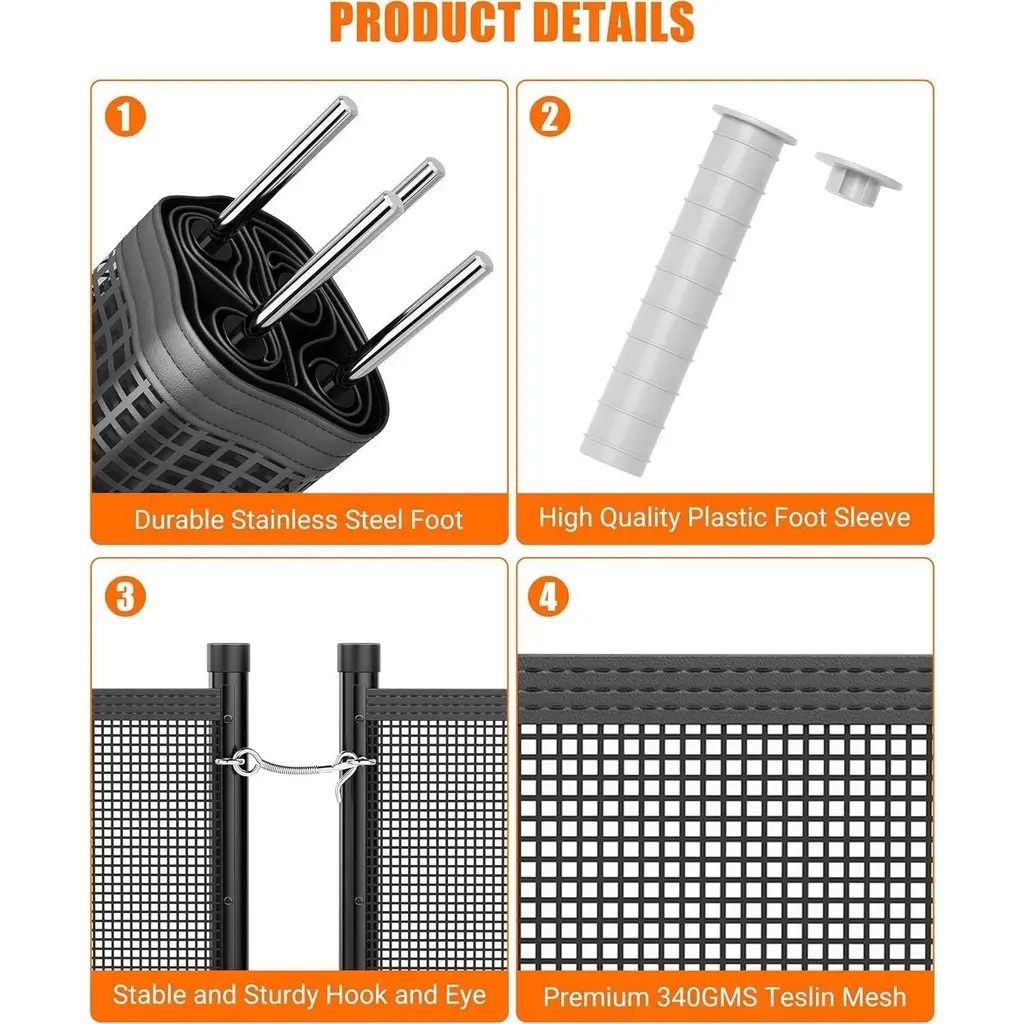 PRODUCT DETAILS

1

Durable Stainless Steel Foot

2

High Quality Plastic Foot Sleeve

3

Stable and Sturdy Hook and Eye

4

Premium 340GMS Teslin Mesh