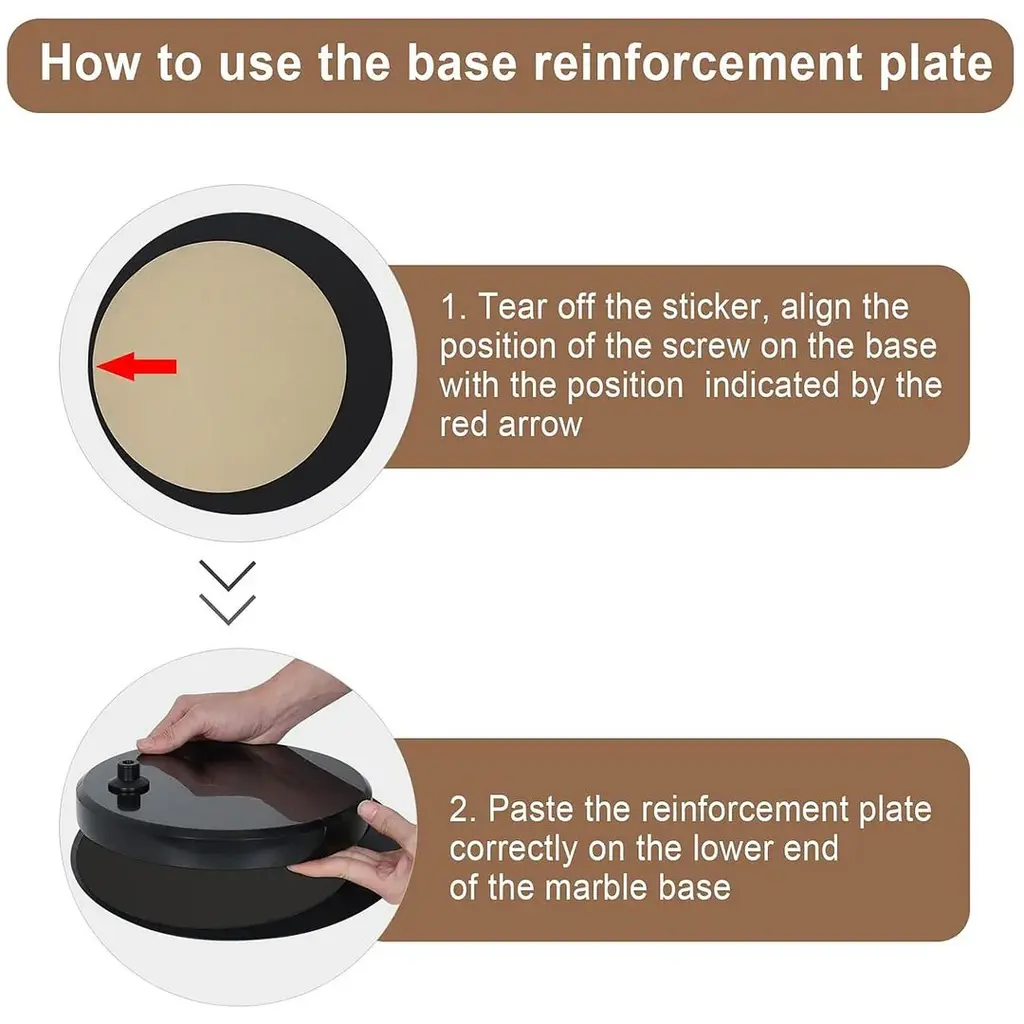 How to use the base reinforcement plate

1. Tear off the sticker, align the position of the screw on the base with the position indicated by the red arrow

2. Paste the reinforcement plate correctly on the lower end of the marble base