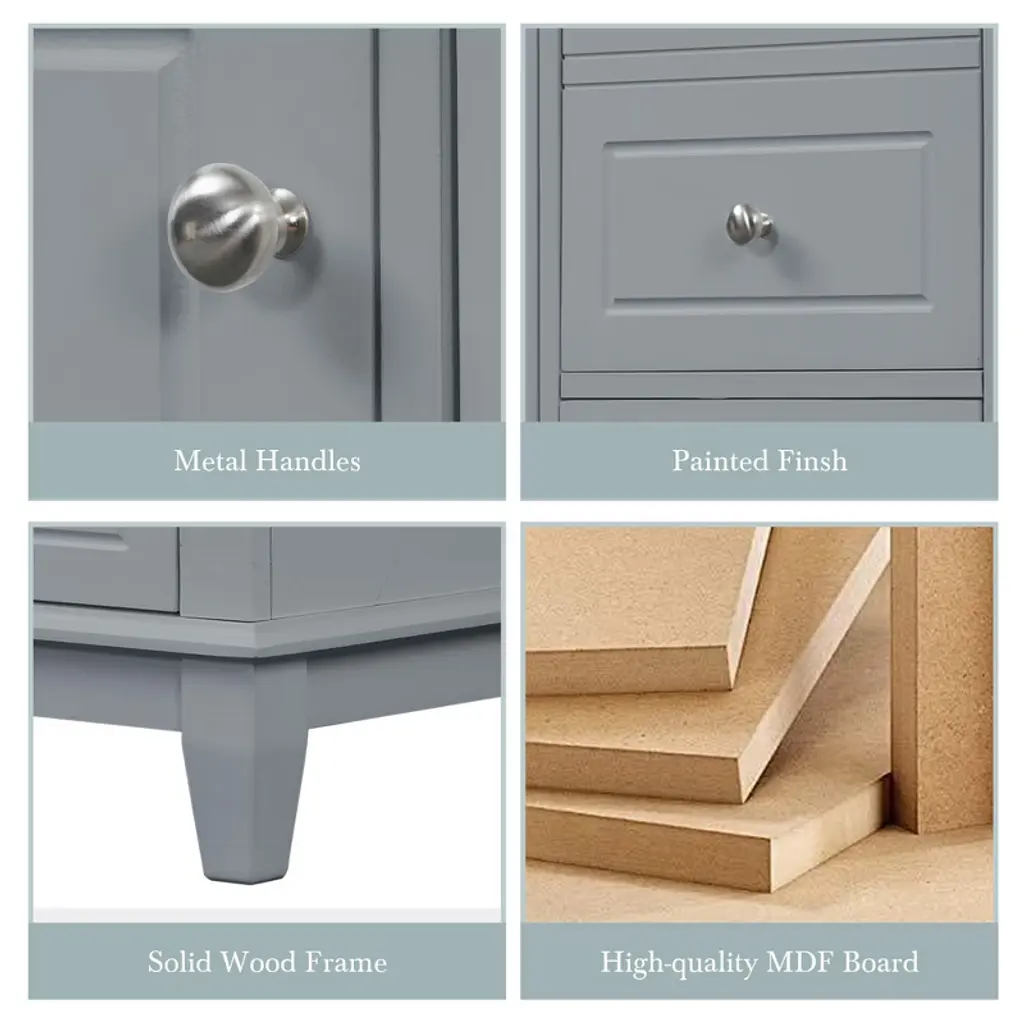 Metal Handles

Painted Finsh

Solid Wood Frame

High-quality MDF Board