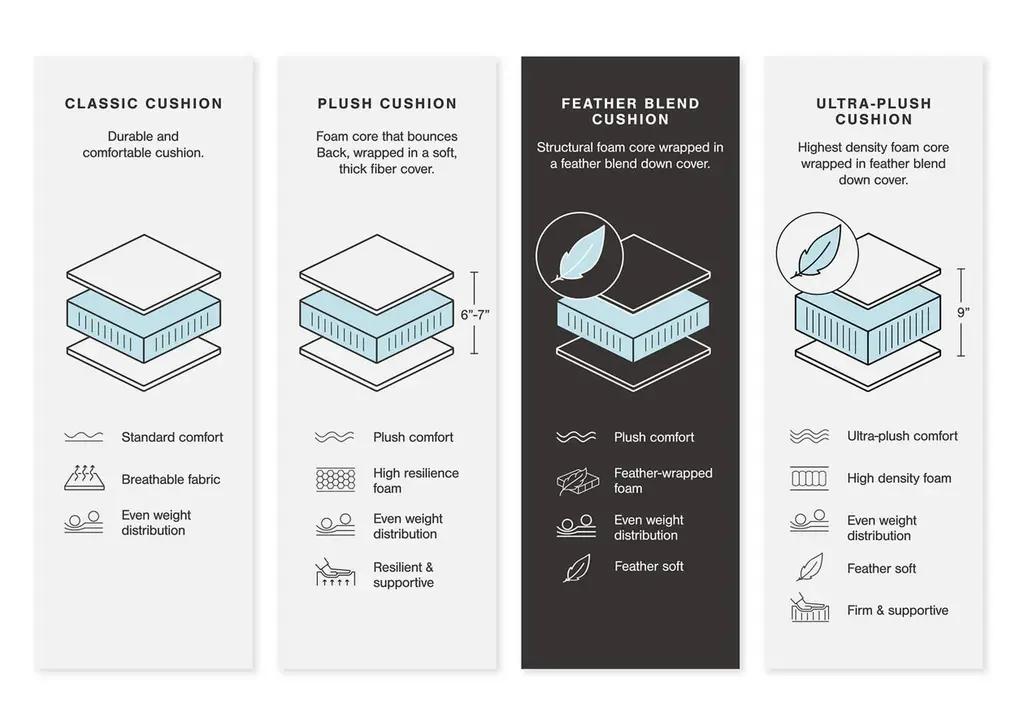 CLASSIC CUSHION

Durable and comfortable cushion.

Standard comfort

Breathable fabric

Even weight distribution

PLUSH CUSHION

Foam core that bounces Back, wrapped in a soft, thick fiber cover.

6"-7"

Plush comfort

High resilience foam

Even weight distribution

Resilient & supportive

FEATHER BLEND CUSHION

Structural foam core wrapped in a feather blend down cover.

Plush comfort

Feather-wrapped foam

Even weight distribution

Feather soft

ULTRA-PLUSH CUSHION

Highest density foam core wrapped in feather blend down cover.

9"

Ultra-plush comfort

High density foam

Even weight distribution

Feather soft

Firm & supportive