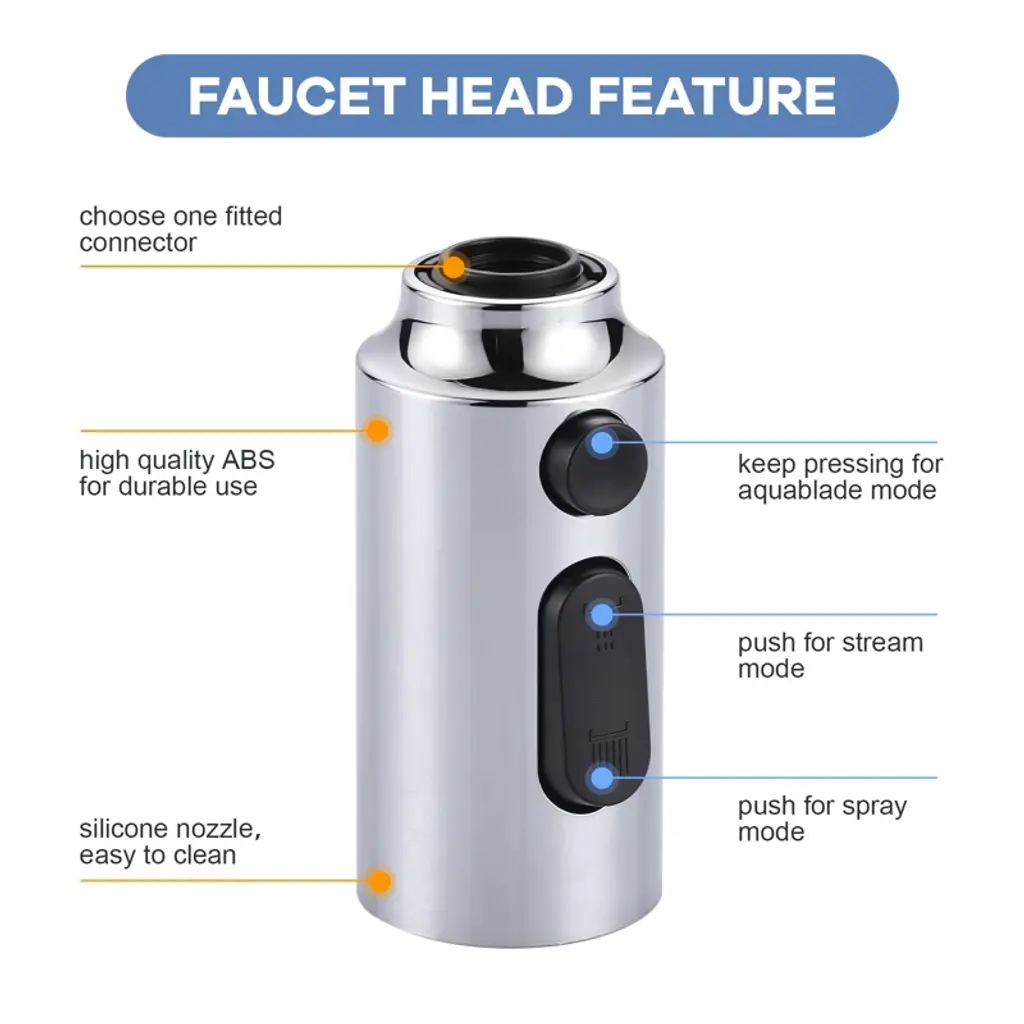 FAUCET HEAD FEATURE

choose one fitted connector

high quality ABS for durable use

silicone nozzle, easy to clean

keep pressing for aquablade mode

push for stream mode

push for spray mode