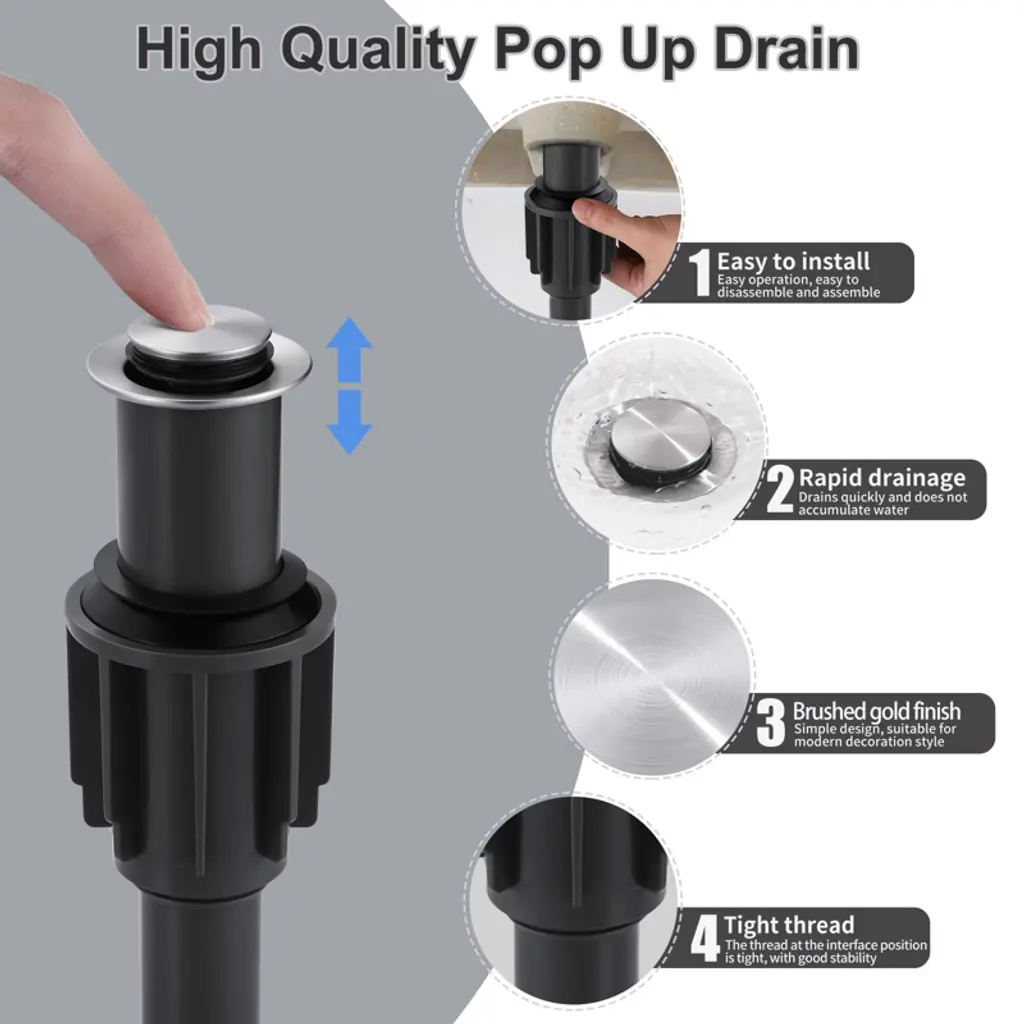 High Quality Pop Up Drain

1 Easy to install
Easy operation, easy to disassemble and assemble

2 Rapid drainage
Drains quickly and does not accumulate water

3 Brushed gold finish
Simple design, suitable for modern decoration style

4 Tight thread
The thread at the interface position is tight, with good stability