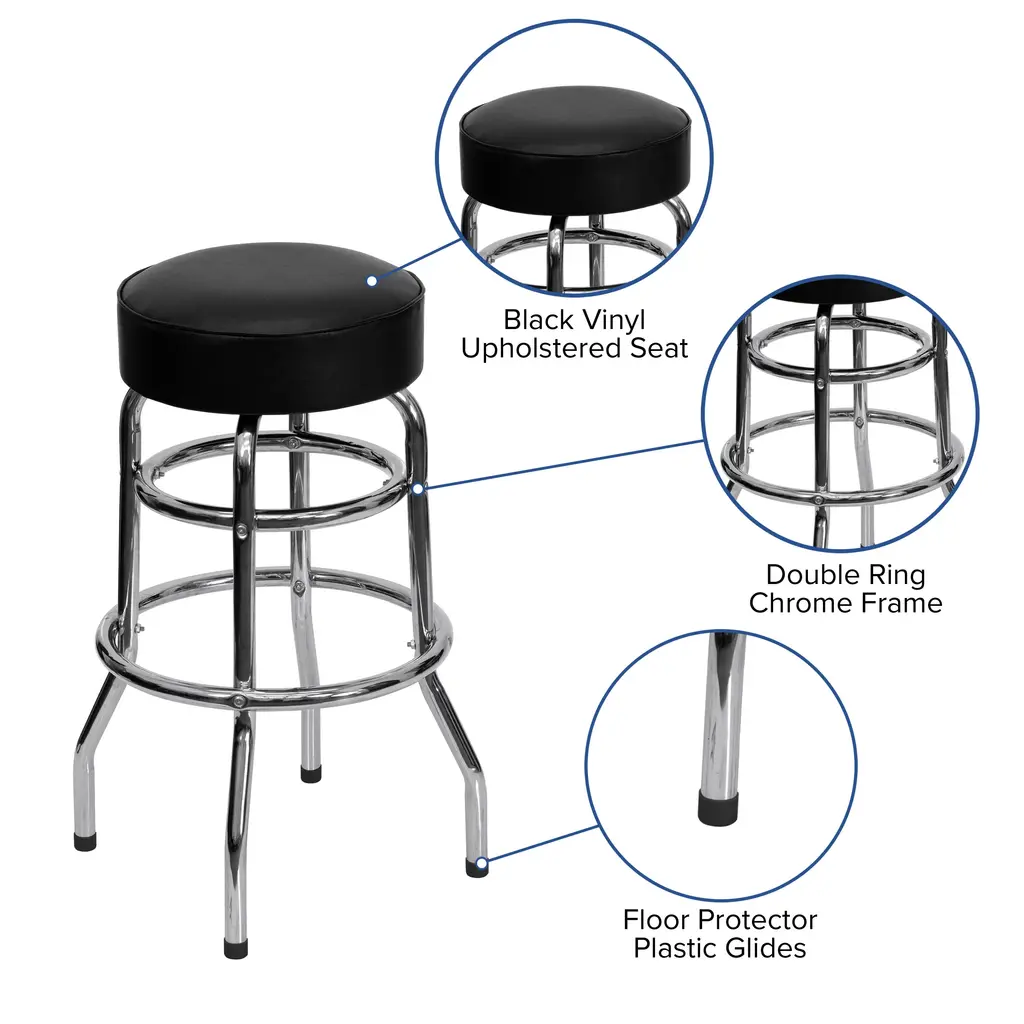 Black Vinyl
Upholstered Seat

Double Ring
Chrome Frame

Floor Protector
Plastic Glides