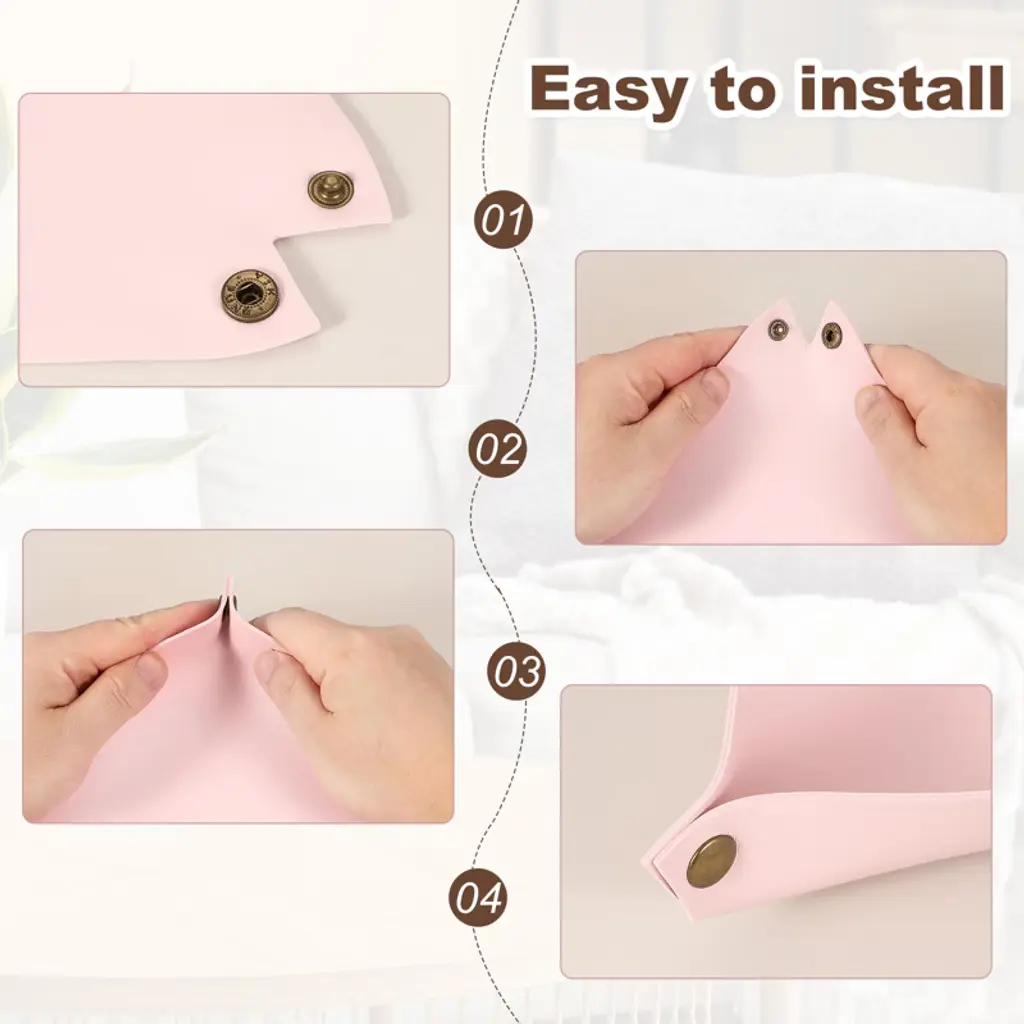 Easy to install

01

02

03

04