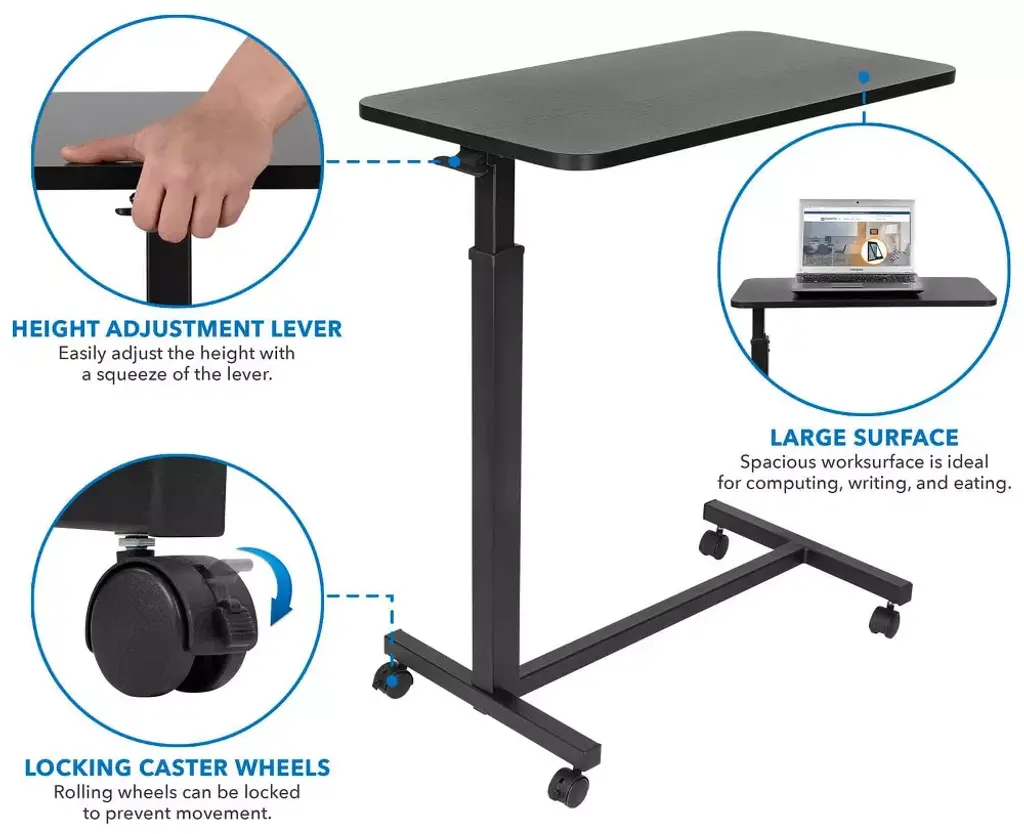 HEIGHT ADJUSTMENT LEVER
Easily adjust the height with a squeeze of the lever.

LARGE SURFACE
Spacious worksurface is ideal for computing, writing, and eating.

LOCKING CASTER WHEELS
Rolling wheels can be locked to prevent movement.