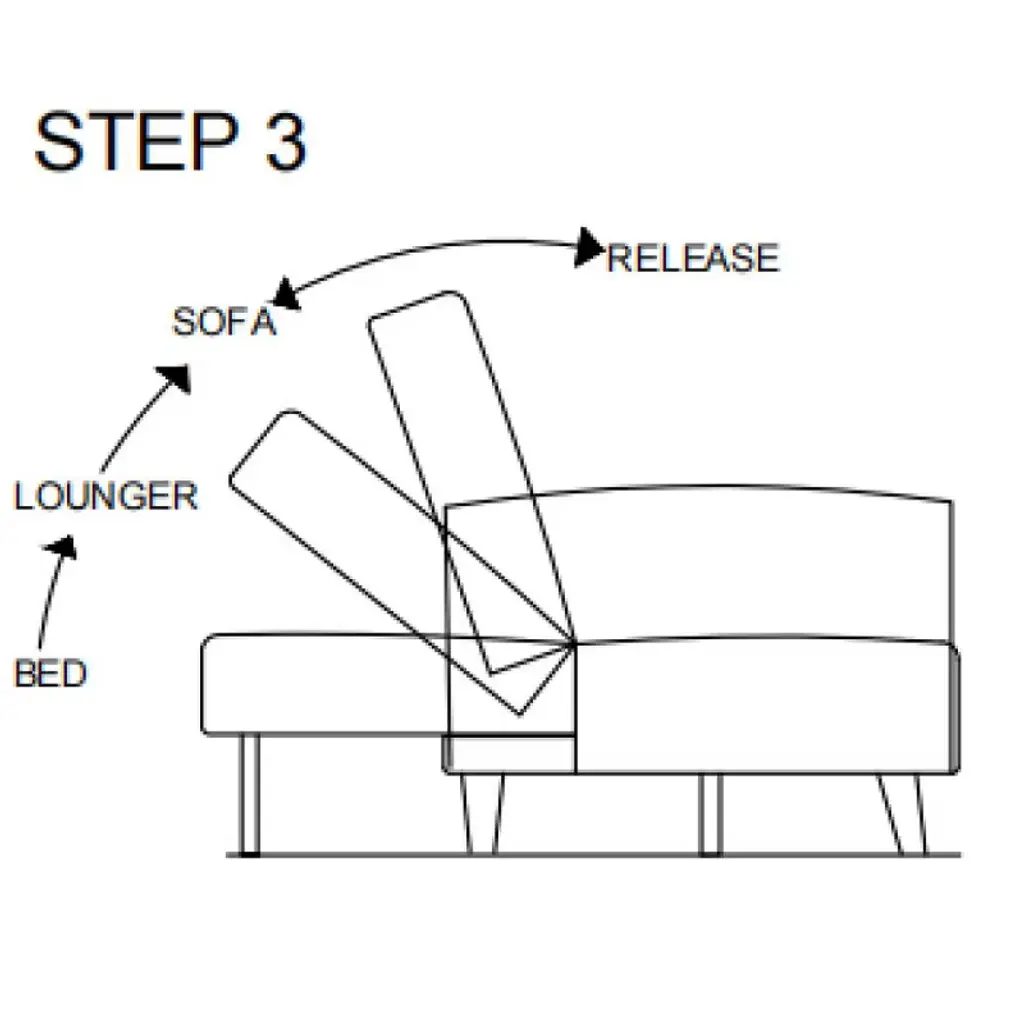 STEP 3

RELEASE

SOFA

LOUNGER

BED