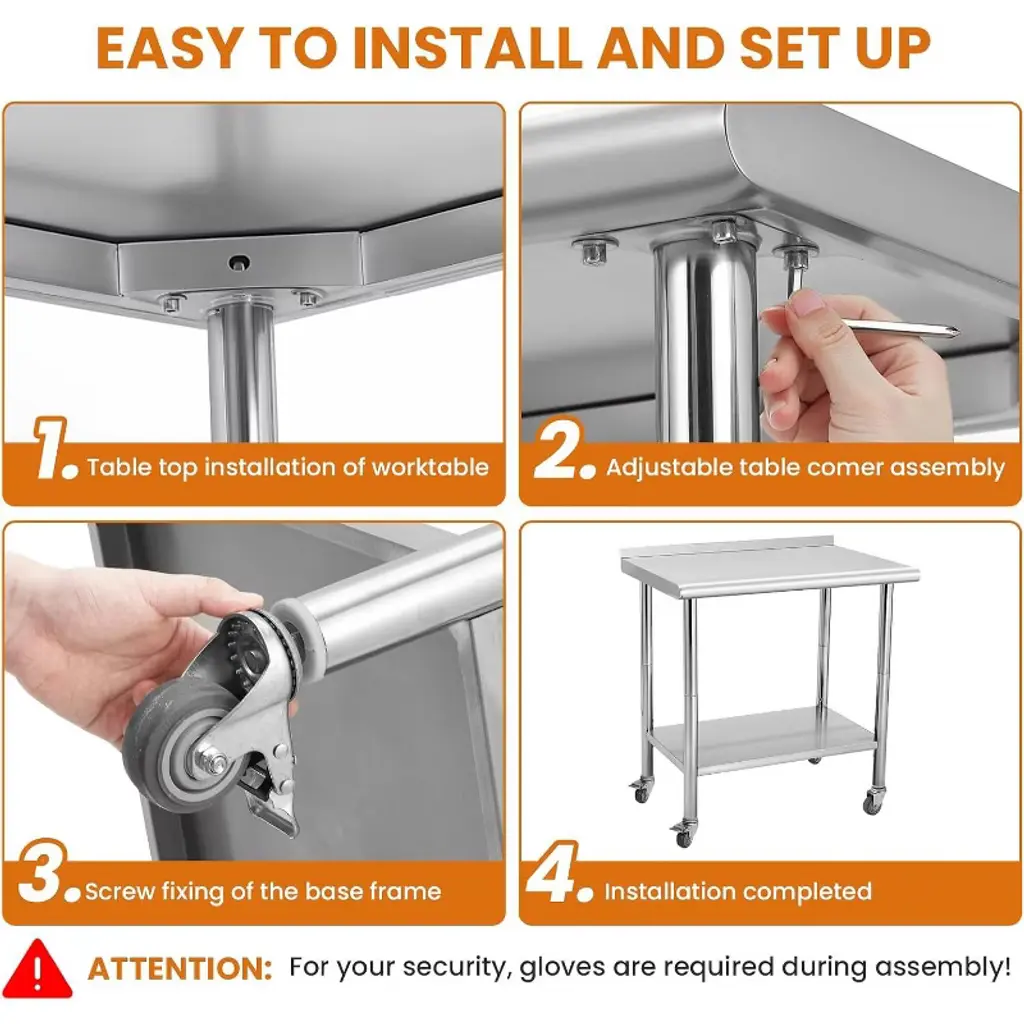 EASY TO INSTALL AND SET UP

1. Table top installation of worktable

2. Adjustable table comer assembly

3. Screw fixing of the base frame

4. Installation completed

ATTENTION: For your security, gloves are required during assembly!