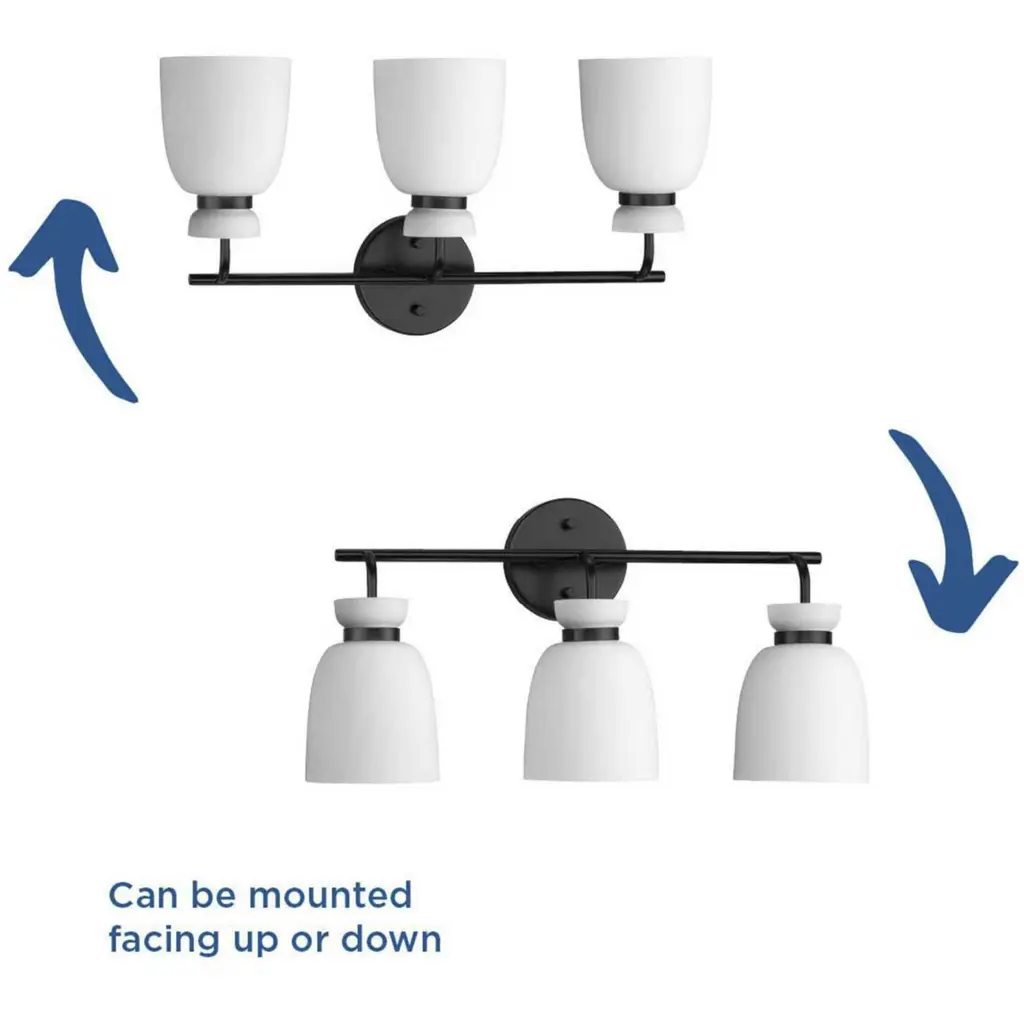 Can be mounted facing up or down