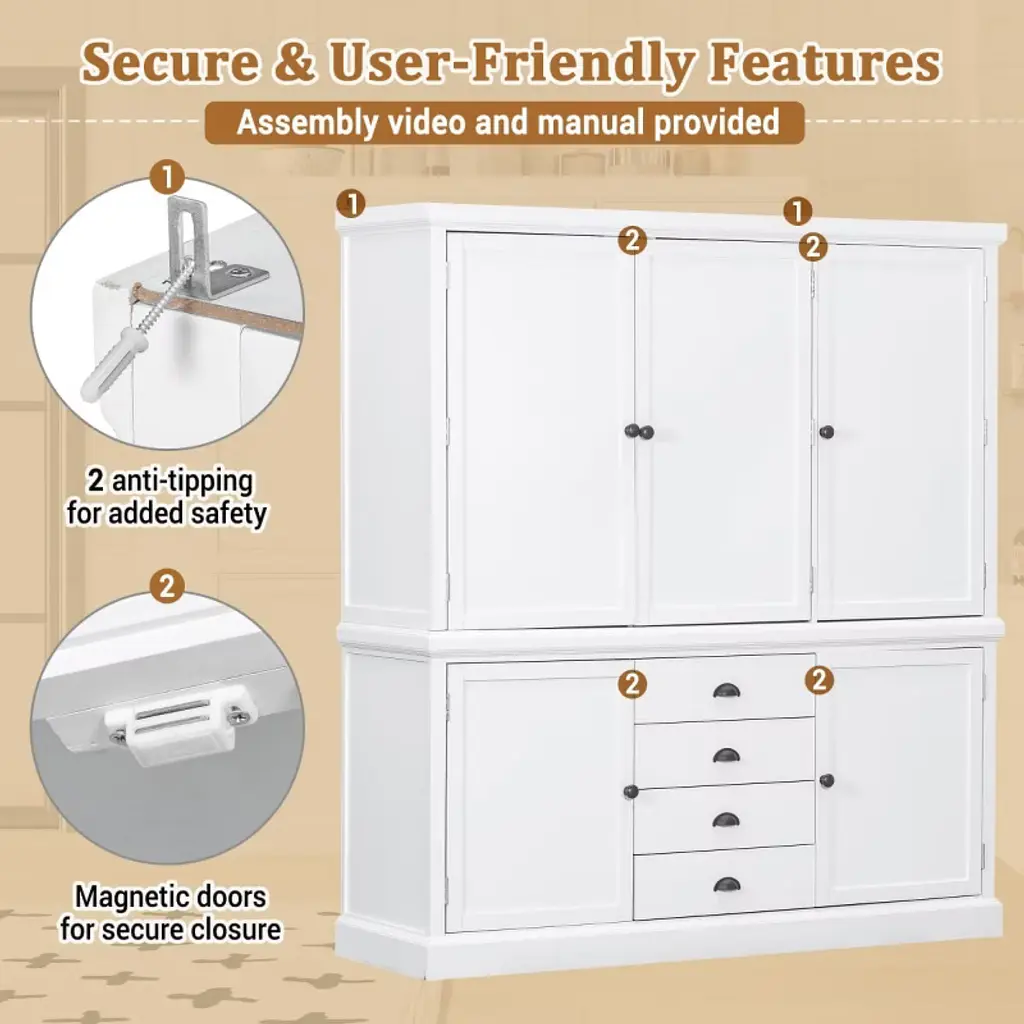 Secure & User-Friendly Features

Assembly video and manual provided

1

2 anti-tipping for added safety

2

Magnetic doors for secure closure

1

1

2

2

2

2