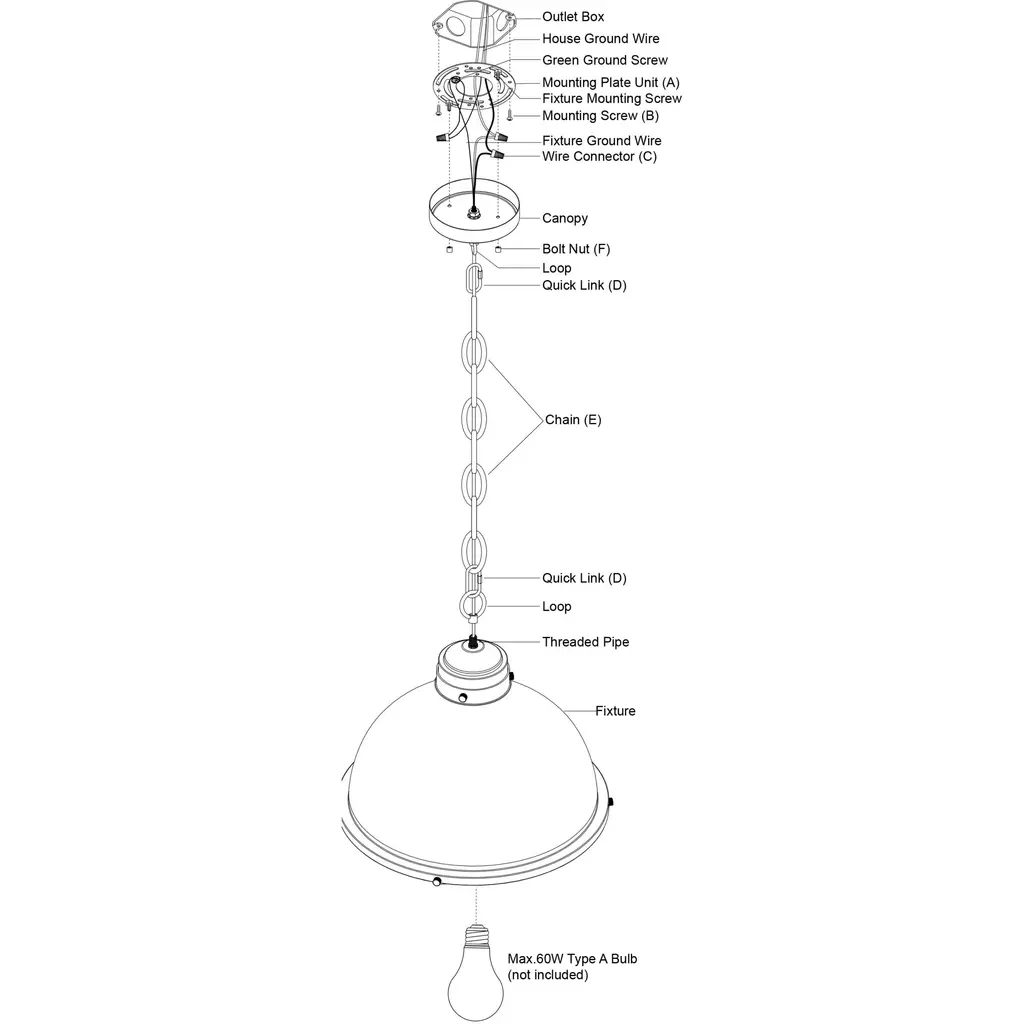 Outlet Box
House Ground Wire
Green Ground Screw
Mounting Plate Unit (A)
Fixture Mounting Screw
Mounting Screw (B)
Fixture Ground Wire
Wire Connector (C)
Canopy
Bolt Nut (F)
Loop
Quick Link (D)
Chain (E)
Quick Link (D)
Loop
Threaded Pipe
Fixture
Max.60W Type A Bulb
(not included)