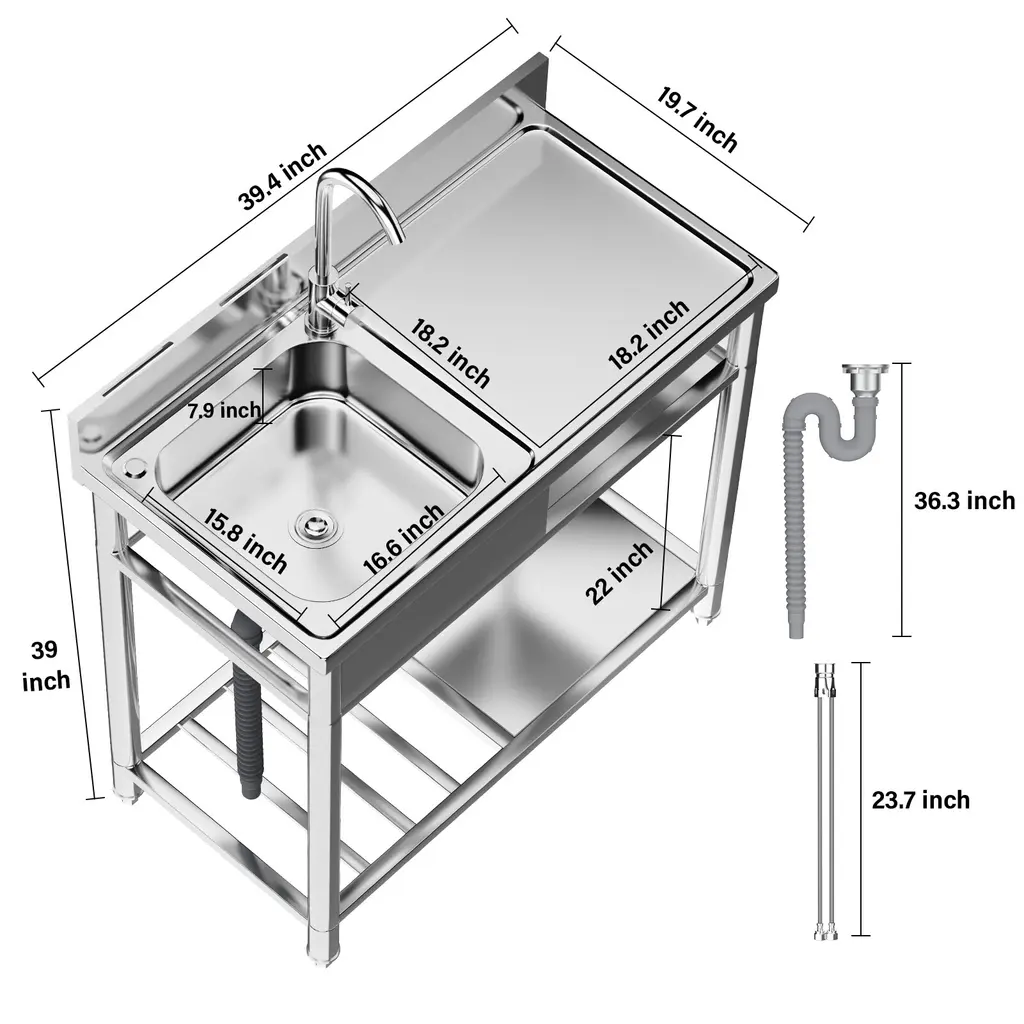 39.4 inch
19.7 inch
18.2 inch
18.2 inch
7.9 inch
15.8 inch
16.6 inch
22 inch
39 inch
36.3 inch
23.7 inch