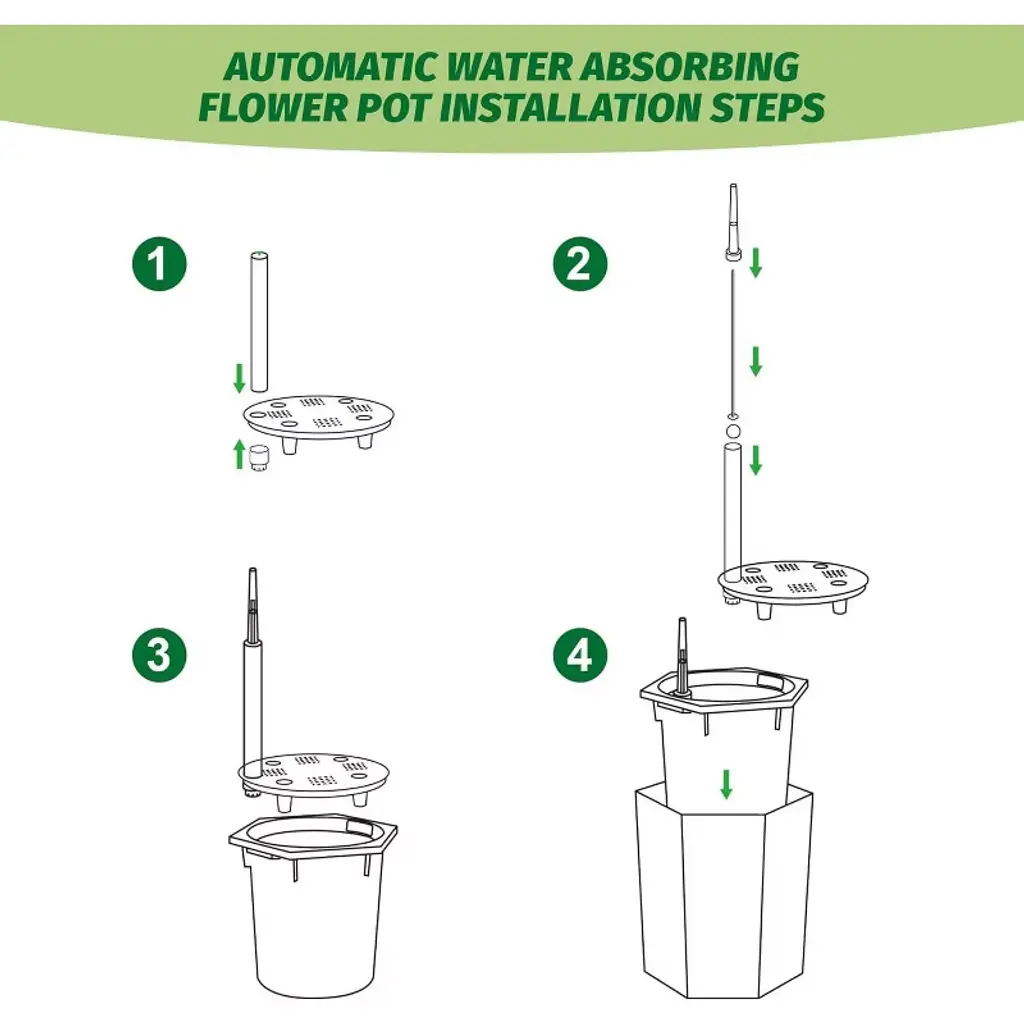 AUTOMATIC WATER ABSORBING FLOWER POT INSTALLATION STEPS

1

2

3

4