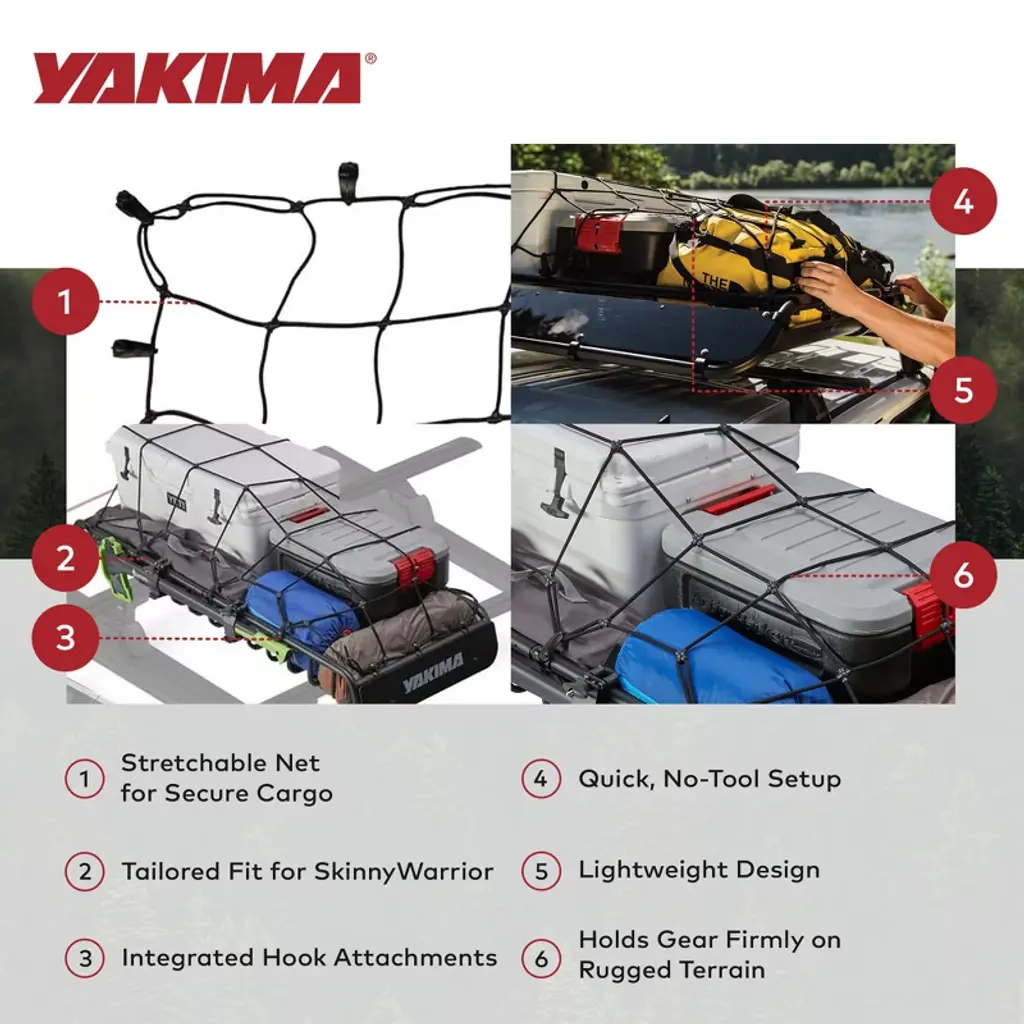 YAKIMA®

1
2
3
4
5
6

THE
YAKIMA

1 Stretchable Net for Secure Cargo

2 Tailored Fit for SkinnyWarrior

3 Integrated Hook Attachments

4 Quick, No-Tool Setup

5 Lightweight Design

6 Holds Gear Firmly on Rugged Terrain