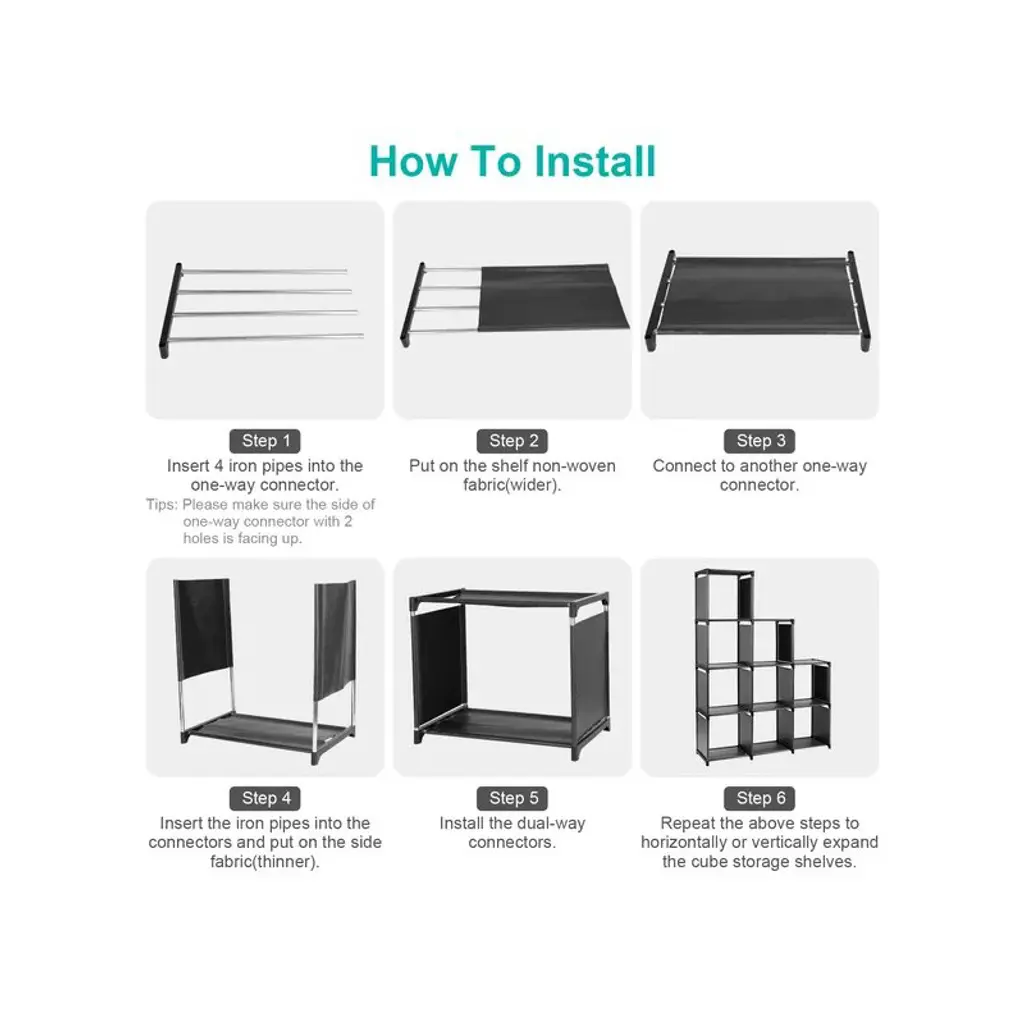 How To Install

Step 1
Insert 4 iron pipes into the one-way connector.
Tips: Please make sure the side of one-way connector with 2 holes is facing up.

Step 2
Put on the shelf non-woven fabric(wider).

Step 3
Connect to another one-way connector.

Step 4
Insert the iron pipes into the connectors and put on the side fabric(thinner).

Step 5
Install the dual-way connectors.

Step 6
Repeat the above steps to horizontally or vertically expand the cube storage shelves.