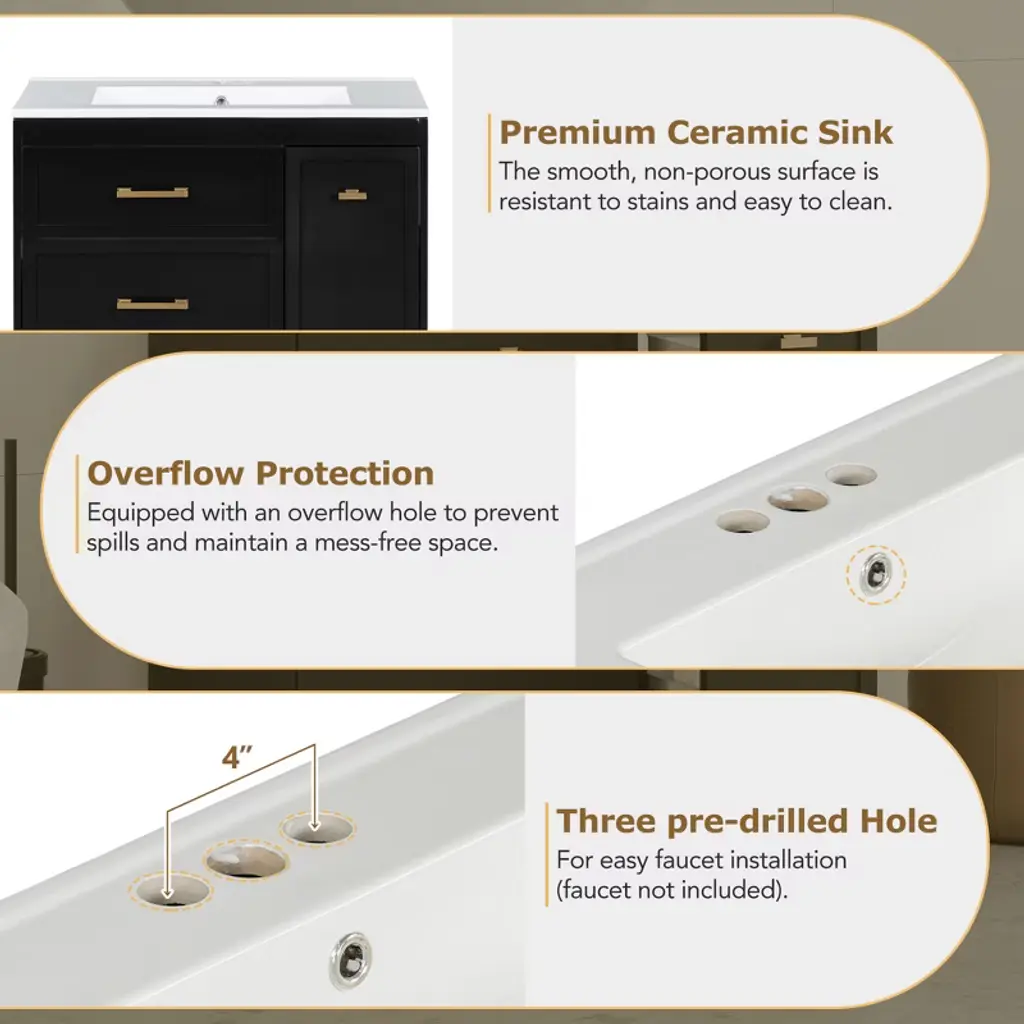 Premium Ceramic Sink
The smooth, non-porous surface is resistant to stains and easy to clean.

Overflow Protection
Equipped with an overflow hole to prevent spills and maintain a mess-free space.

4"

Three pre-drilled Hole
For easy faucet installation (faucet not included).