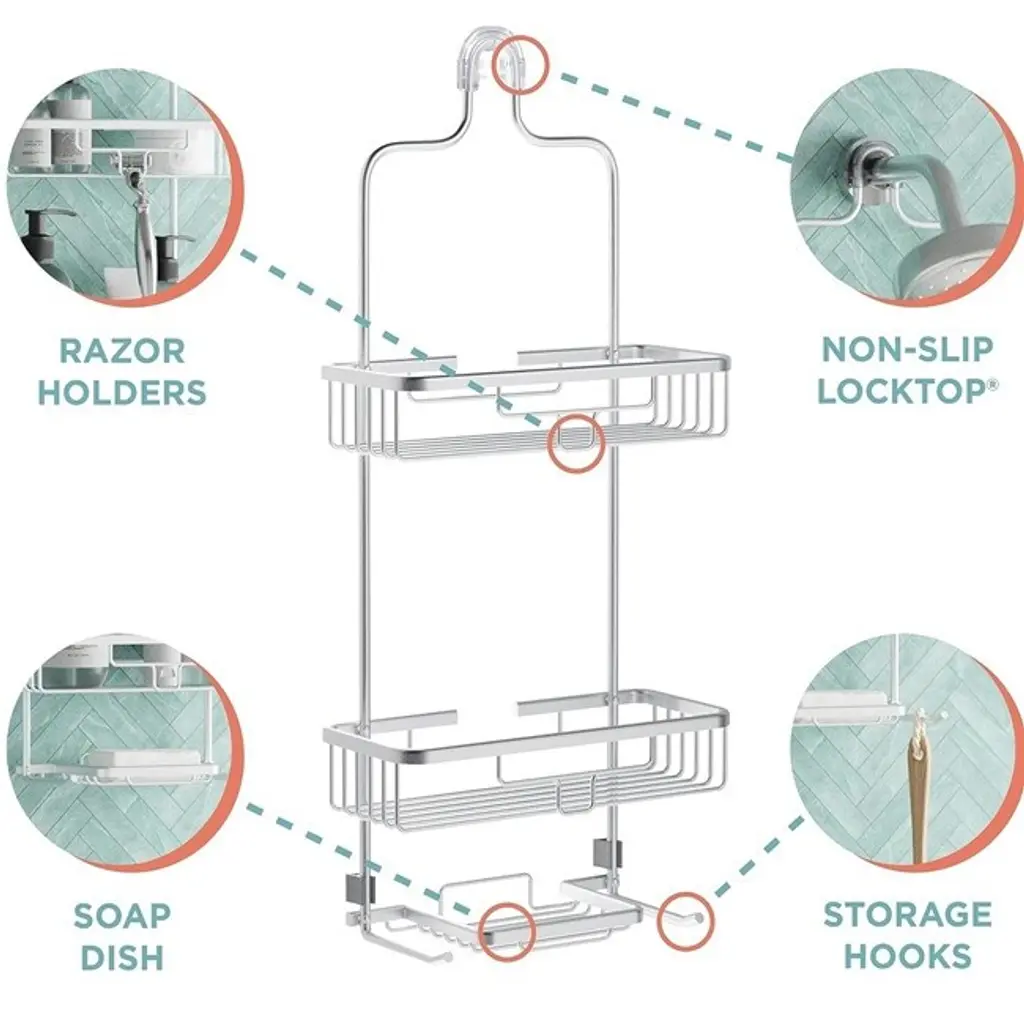 RAZOR HOLDERS

NON-SLIP LOCKTOP®

SOAP DISH

STORAGE HOOKS