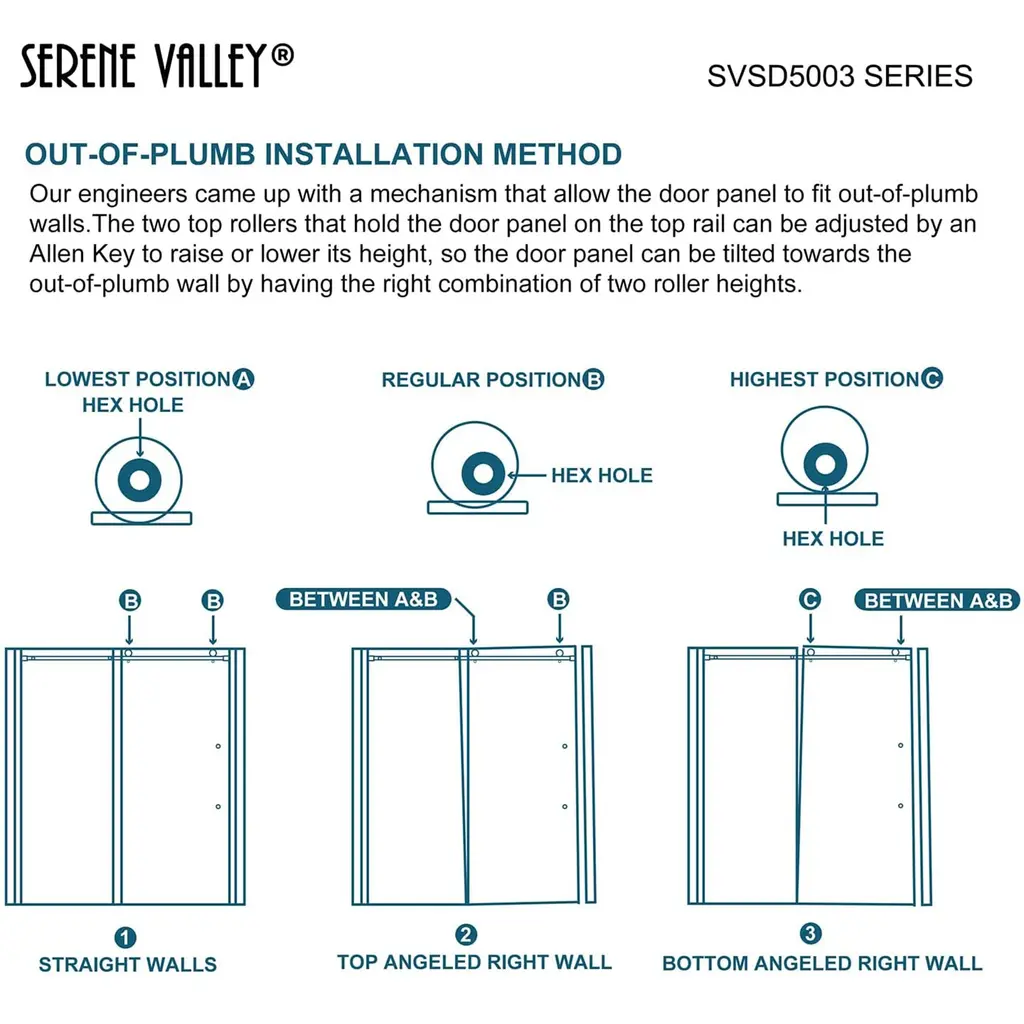 SERENE VALLEY®

SVSD5003 SERIES

OUT-OF-PLUMB INSTALLATION METHOD

Our engineers came up with a mechanism that allow the door panel to fit out-of-plumb walls.The two top rollers that hold the door panel on the top rail can be adjusted by an Allen Key to raise or lower its height, so the door panel can be tilted towards the out-of-plumb wall by having the right combination of two roller heights.

LOWEST POSITION A
HEX HOLE

REGULAR POSITION B
HEX HOLE

HIGHEST POSITION C
HEX HOLE

B B

BETWEEN A&B B

C BETWEEN A&B

1
STRAIGHT WALLS

2
TOP ANGELED RIGHT WALL

3
BOTTOM ANGELED RIGHT WALL