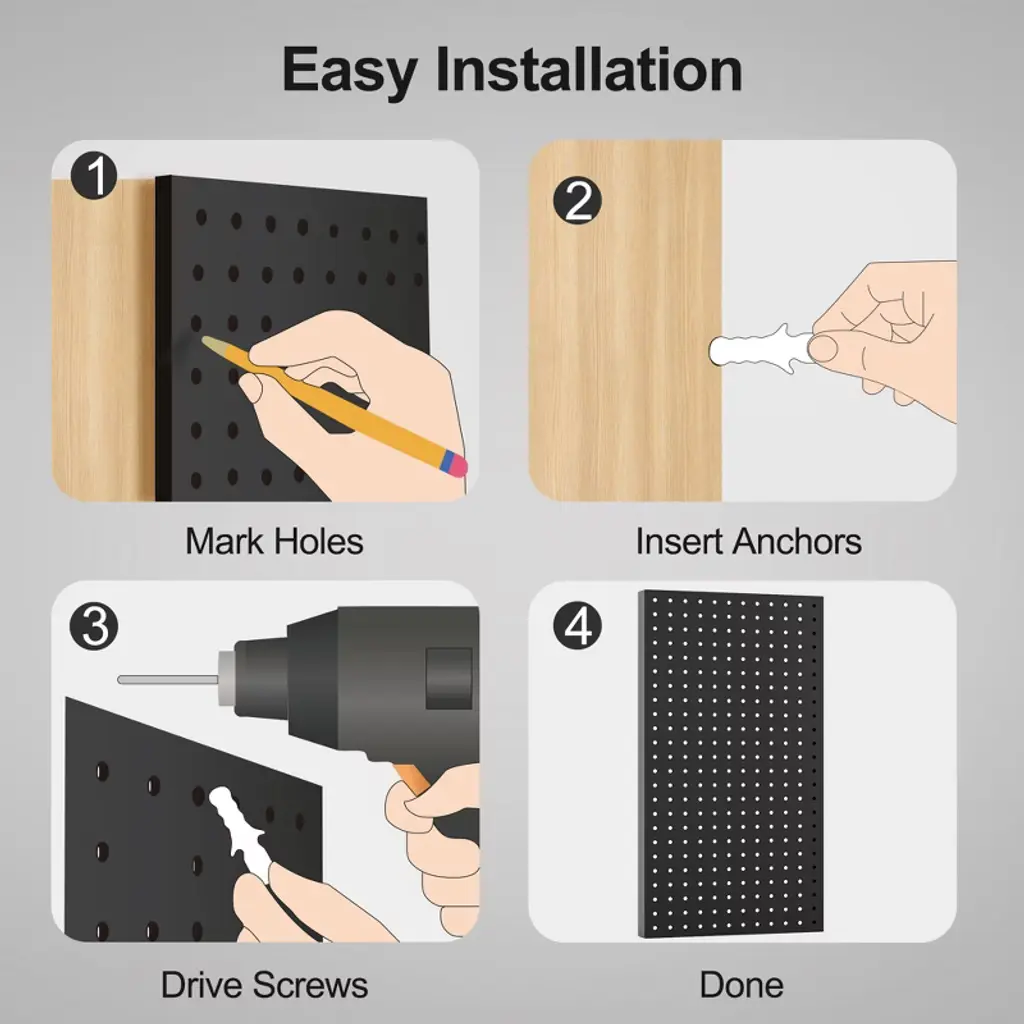 Easy Installation

1

Mark Holes

2

Insert Anchors

3

Drive Screws

4

Done