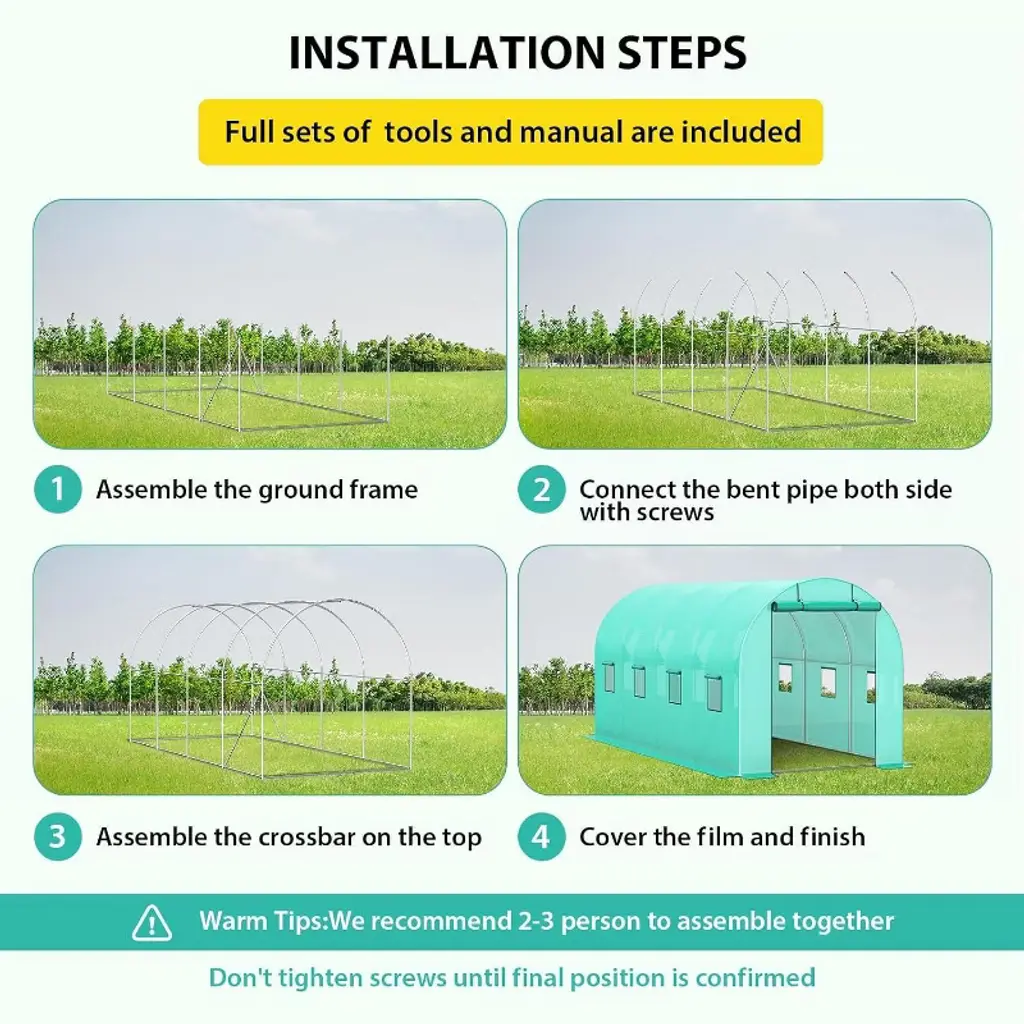 INSTALLATION STEPS

Full sets of tools and manual are included

1 Assemble the ground frame

2 Connect the bent pipe both side with screws

3 Assemble the crossbar on the top

4 Cover the film and finish

Warm Tips:We recommend 2-3 person to assemble together

Don't tighten screws until final position is confirmed