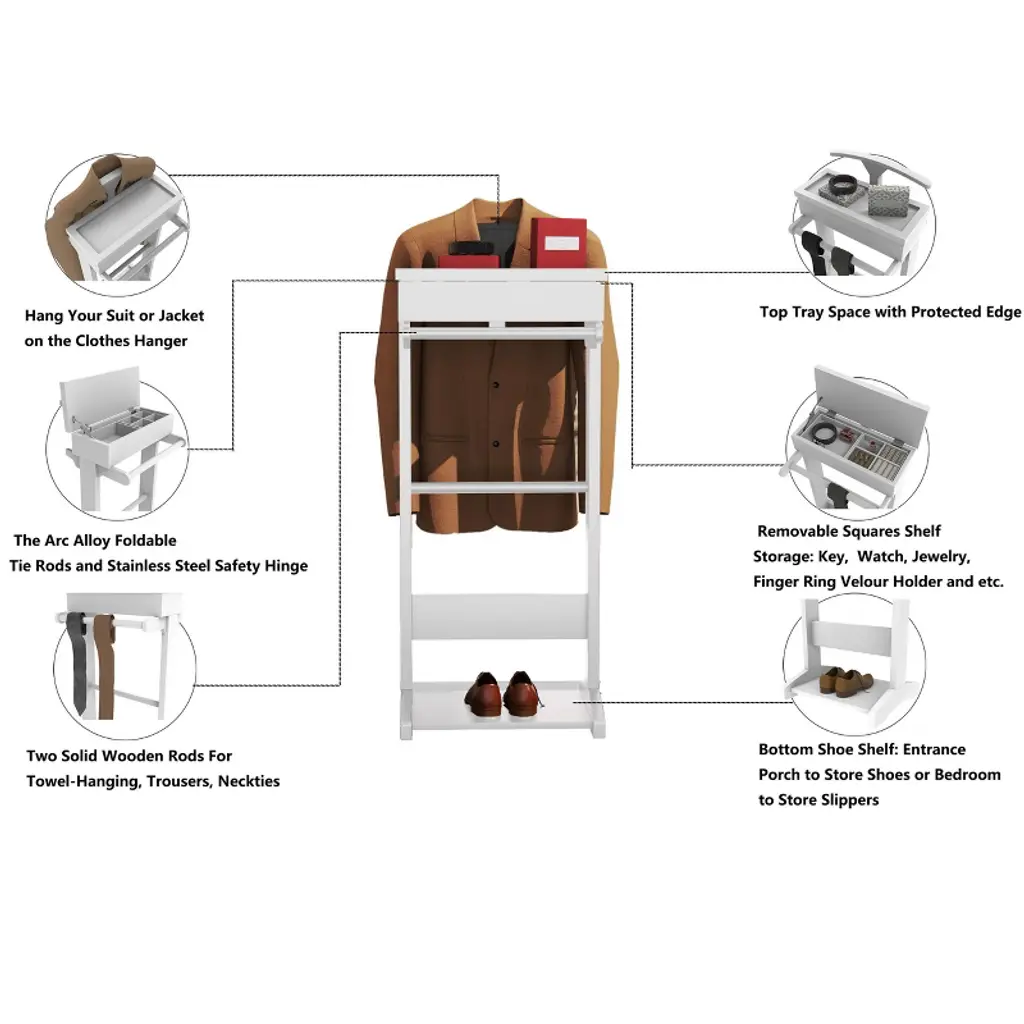 Hang Your Suit or Jacket on the Clothes Hanger

The Arc Alloy Foldable Tie Rods and Stainless Steel Safety Hinge

Two Solid Wooden Rods For Towel-Hanging, Trousers, Neckties

Top Tray Space with Protected Edge

Removable Squares Shelf Storage: Key, Watch, Jewelry, Finger Ring Velour Holder and etc.

Bottom Shoe Shelf: Entrance Porch to Store Shoes or Bedroom to Store Slippers