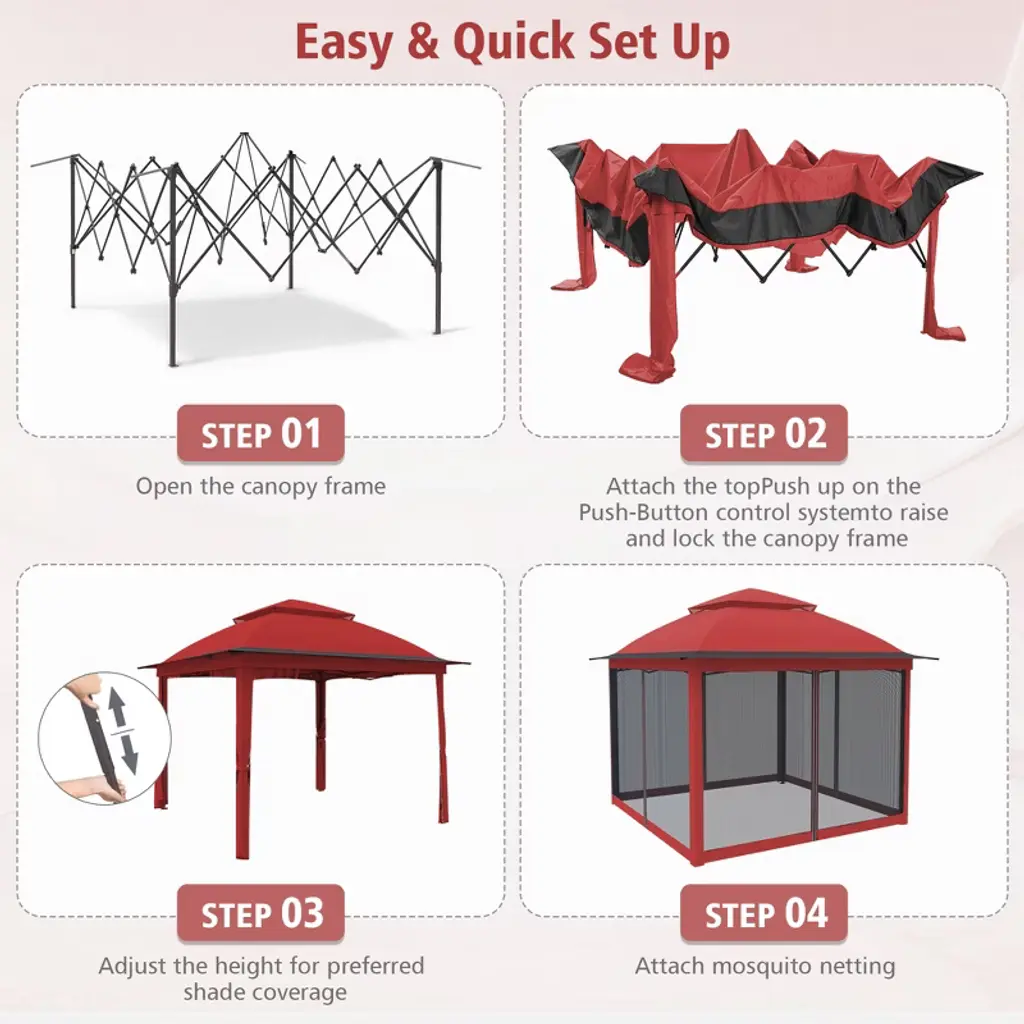 Easy & Quick Set Up

STEP 01

Open the canopy frame

STEP 02

Attach the topPush up on the Push-Button control systemto raise and lock the canopy frame

STEP 03

Adjust the height for preferred shade coverage

STEP 04

Attach mosquito netting