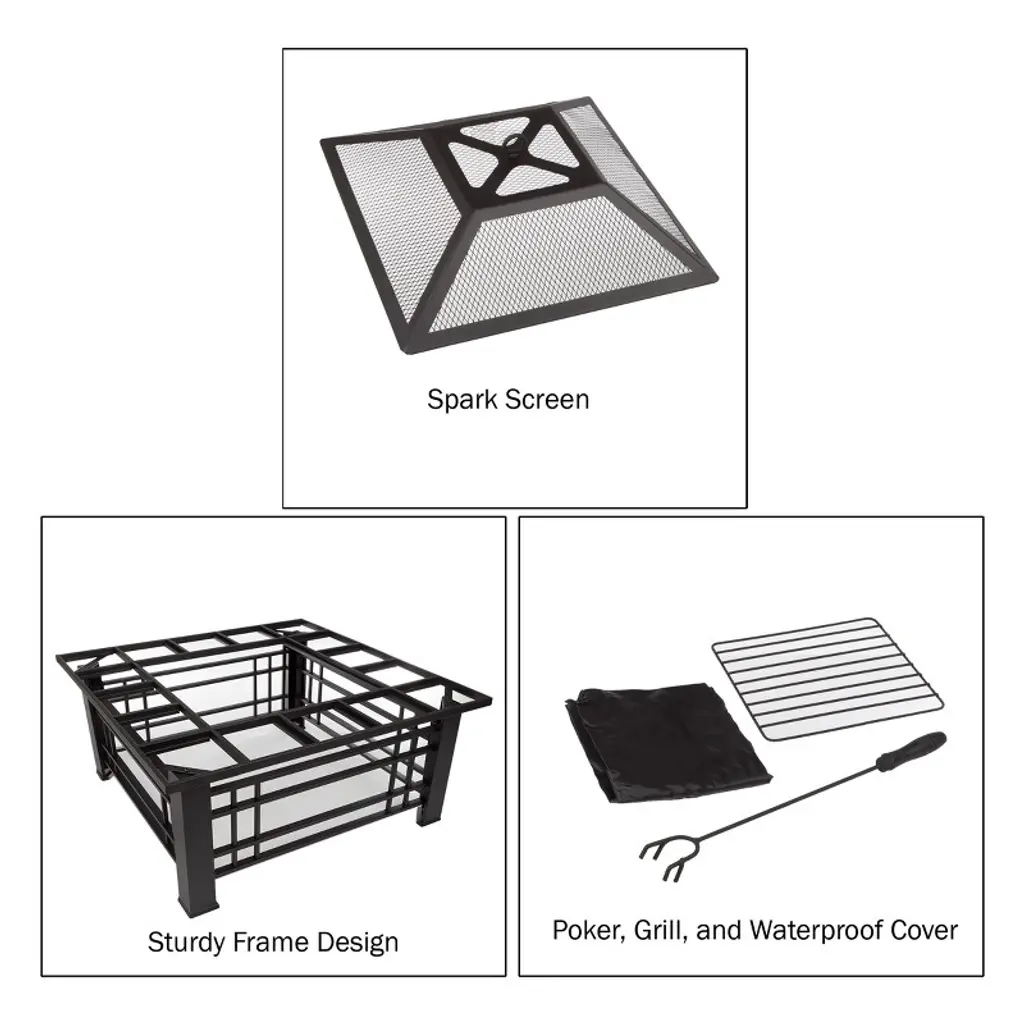 Spark Screen

Sturdy Frame Design

Poker, Grill, and Waterproof Cover