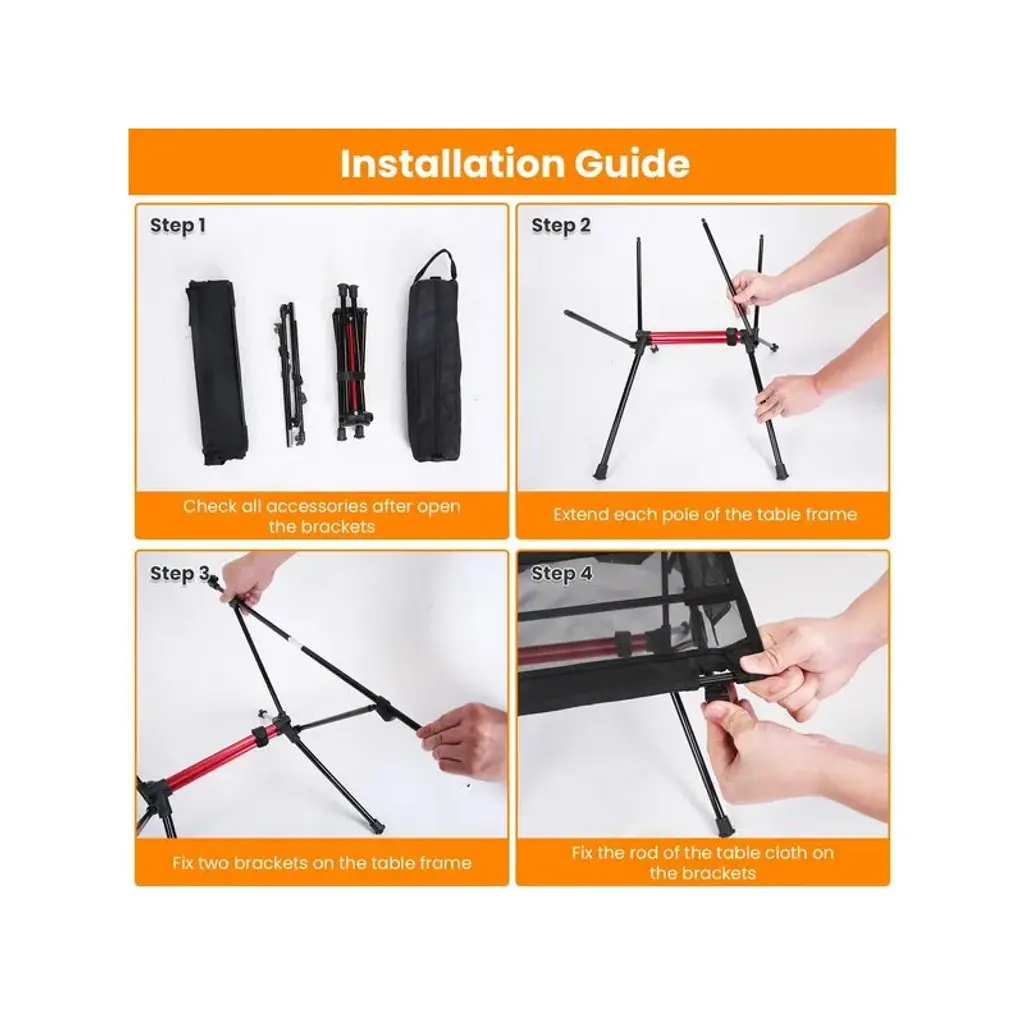 Installation Guide

Step 1

Check all accessories after open the brackets

Step 2

Extend each pole of the table frame

Step 3

Fix two brackets on the table frame

Step 4

Fix the rod of the table cloth on the brackets